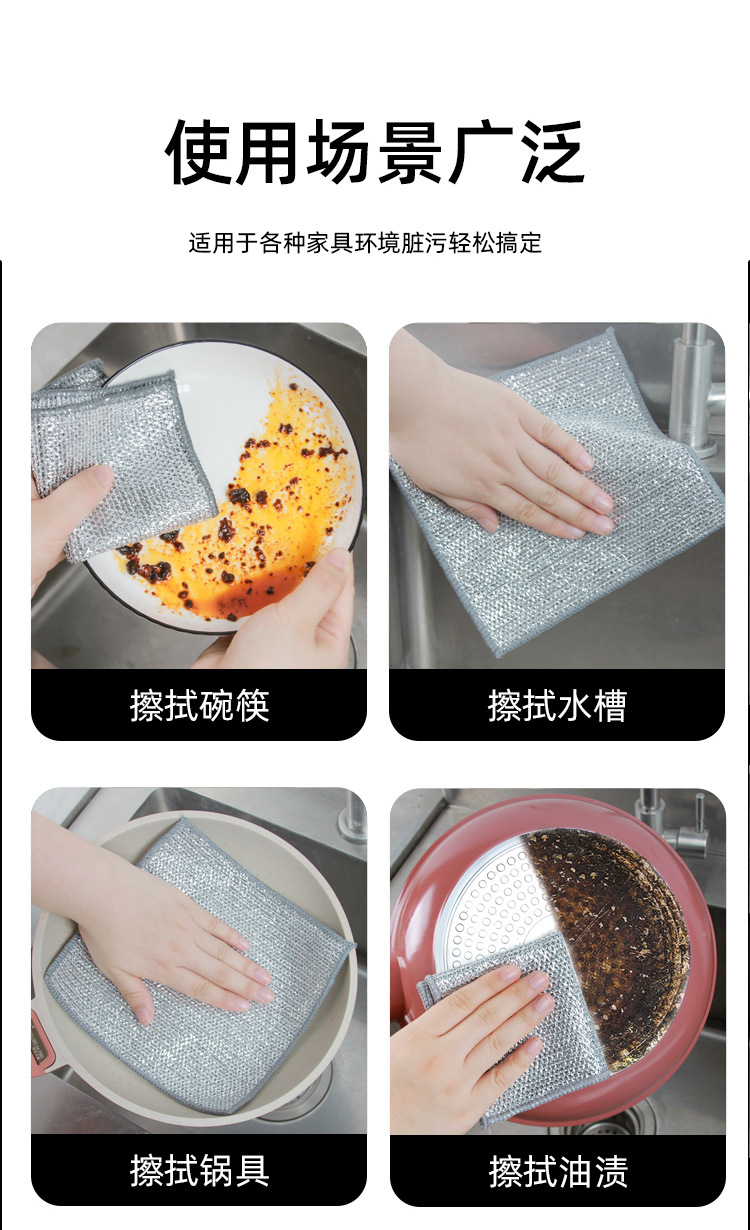 使用场景广泛

适用于各种家具环境脏污轻松搞定

擦拭碗筷

擦拭水槽

擦拭锅具

擦拭油渍