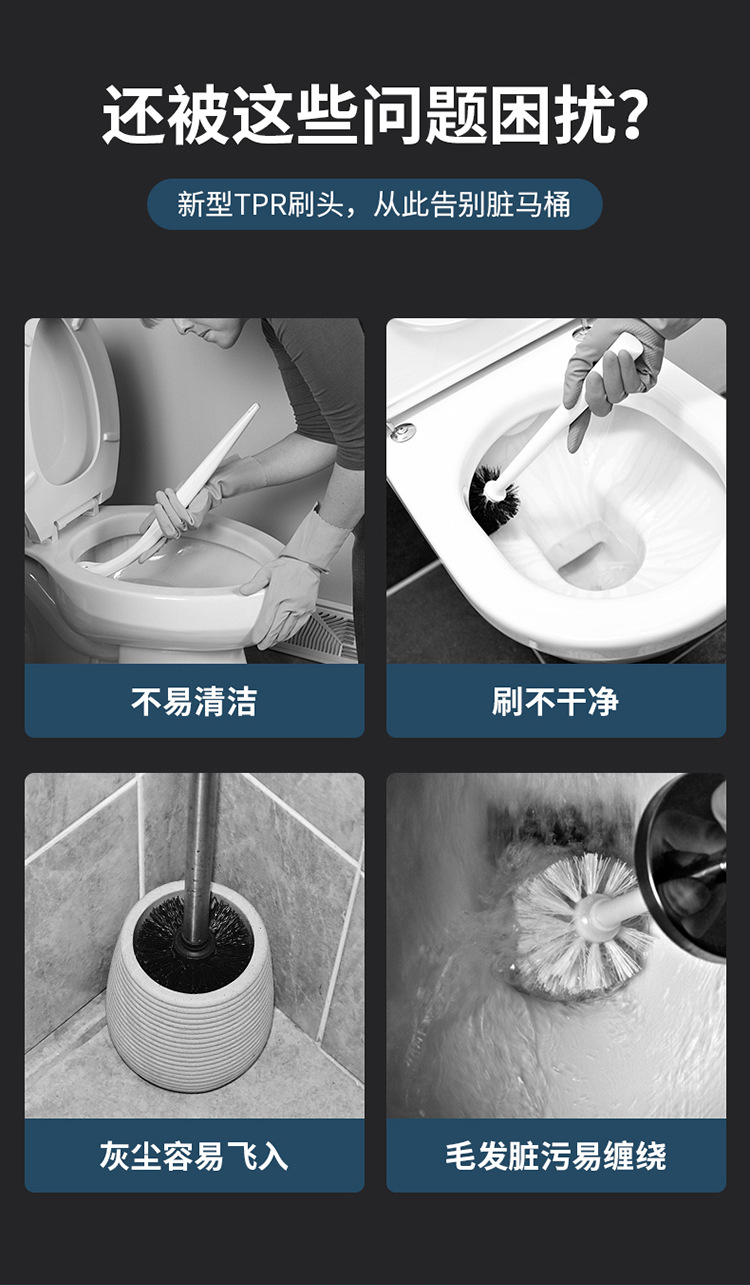 还被这些问题困扰？

新型TPR刷头，从此告别脏马桶

不易清洁

刷不干净

灰尘容易飞入

毛发脏污易缠绕