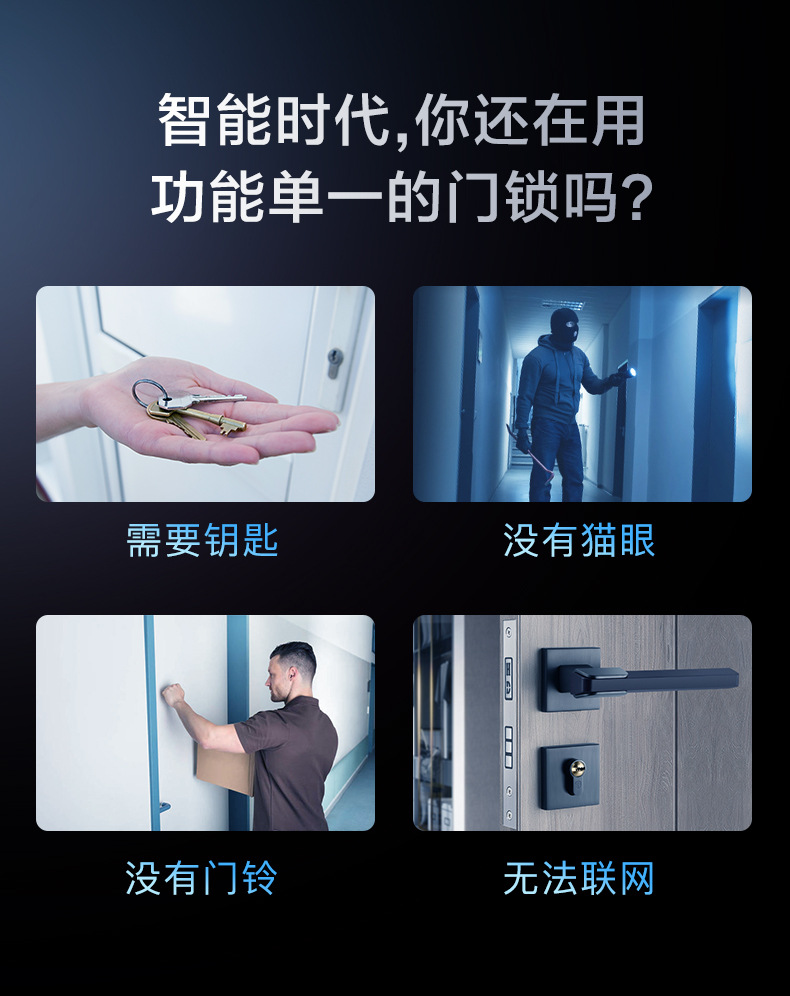 智能时代,你还在用
功能单一的门锁吗?

需要钥匙

没有猫眼

没有门铃

无法联网