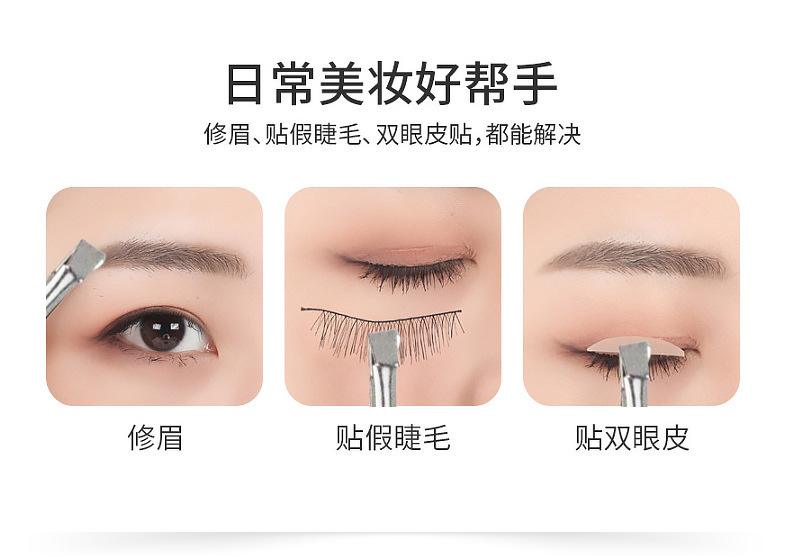 日常美妆好帮手

修眉、贴假睫毛、双眼皮贴，都能解决

修眉

贴假睫毛

贴双眼皮