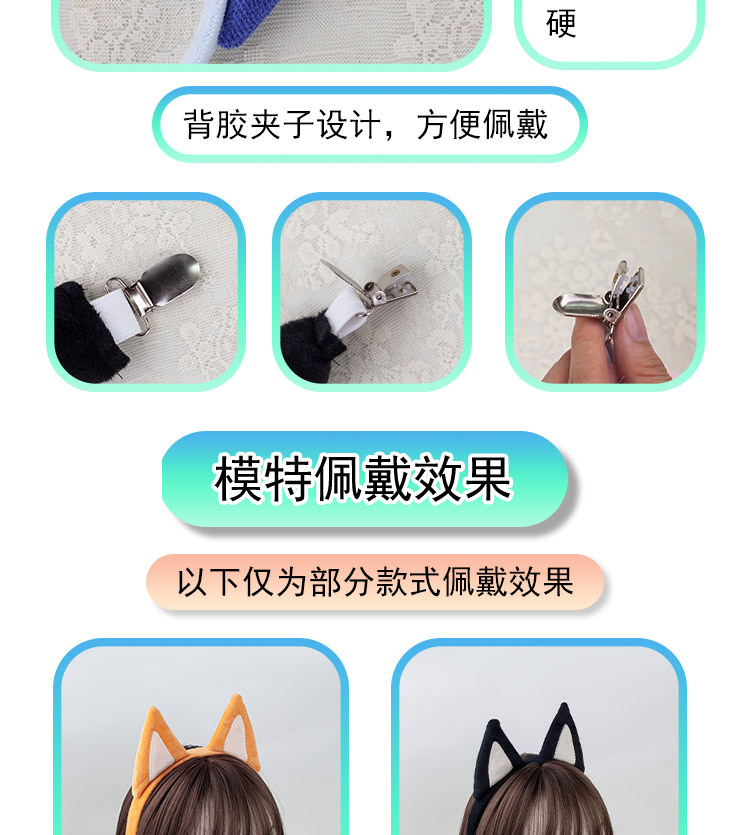 硬

背胶夹子设计，方便佩戴

模特佩戴效果

以下仅为部分款式佩戴效果