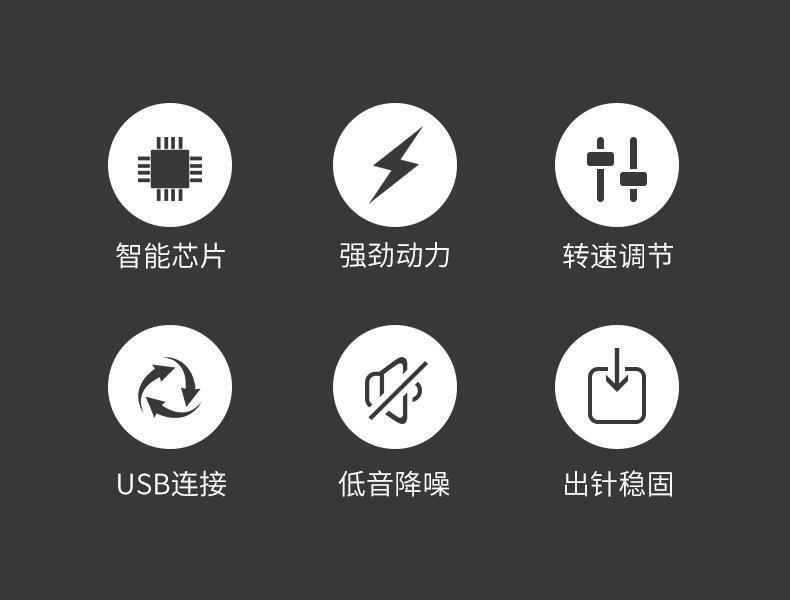 智能芯片

强劲动力

转速调节

USB连接

低音降噪

出针稳固