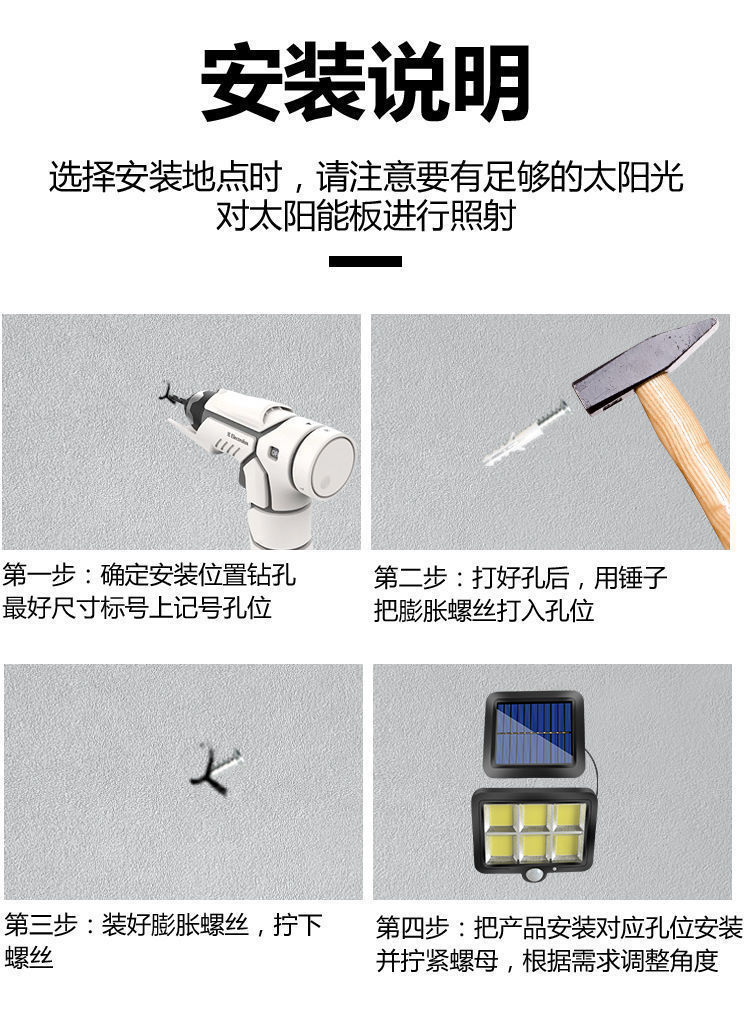 安装说明

选择安装地点时，请注意要有足够的太阳光对太阳能板进行照射

第一步：确定安装位置钻孔最好尺寸标号上记号孔位

第二步：打好孔后，用锤子把膨胀螺丝打入孔位

第三步：装好膨胀螺丝，拧下螺丝

第四步：把产品安装对应孔位安装并拧紧螺母，根据需求调整角度