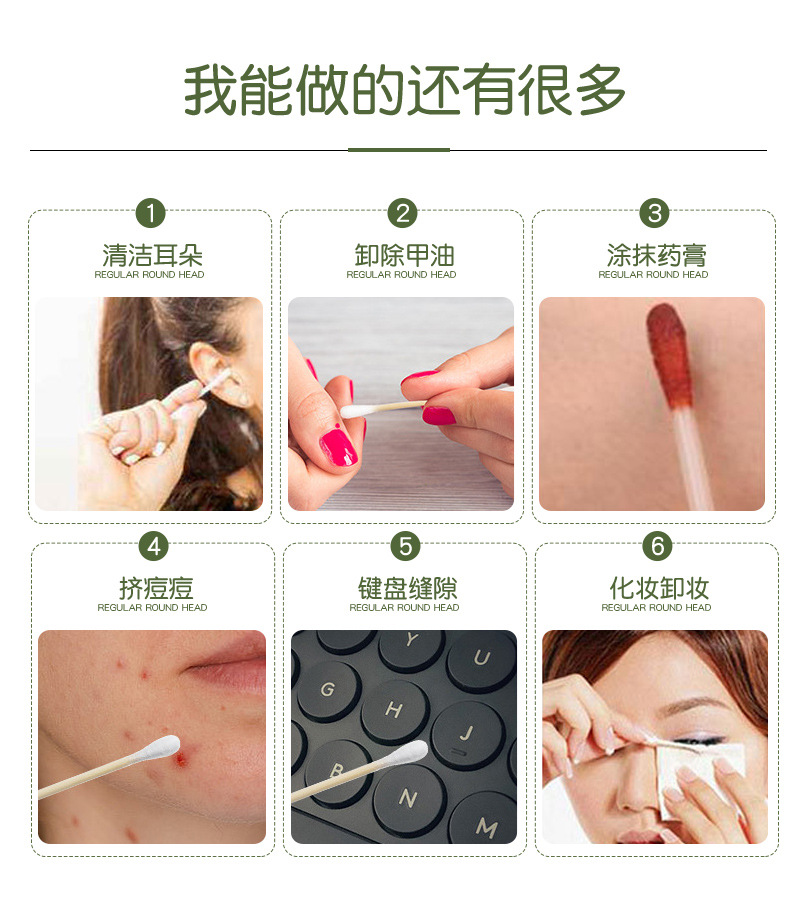 我能做的还有很多

1
清洁耳朵
REGULAR ROUND HEAD

2
卸除甲油
REGULAR ROUND HEAD

3
涂抹药膏
REGULAR ROUND HEAD

4
挤痘痘
REGULAR ROUND HEAD

5
键盘缝隙
REGULAR ROUND HEAD

Y U G H J B N M

6
化妆卸妆
REGULAR ROUND HEAD