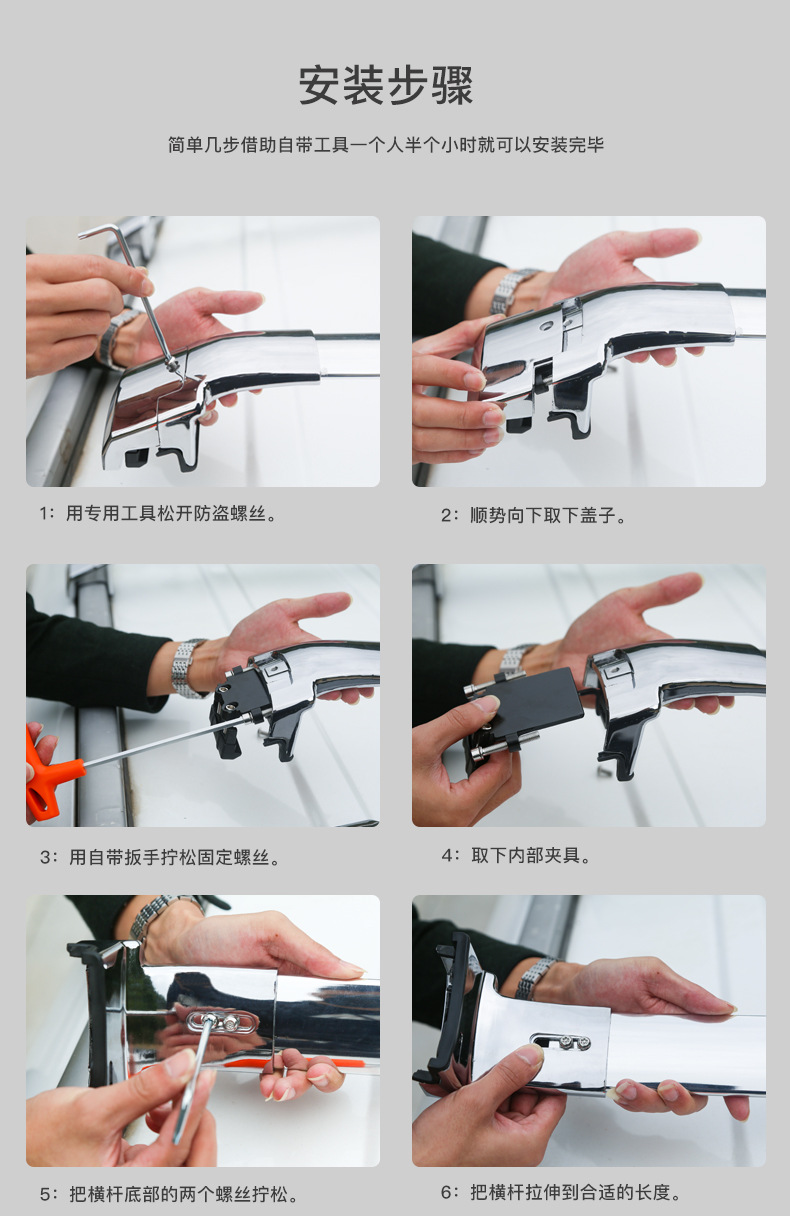 安装步骤

简单几步借助自带工具一个人半个小时就可以安装完毕

1：用专用工具松开防盗螺丝。

2：顺势向下取下盖子。

3：用自带扳手拧松固定螺丝。

4：取下内部夹具。

5：把横杆底部的两个螺丝拧松。

6：把横杆拉伸到合适的长度。