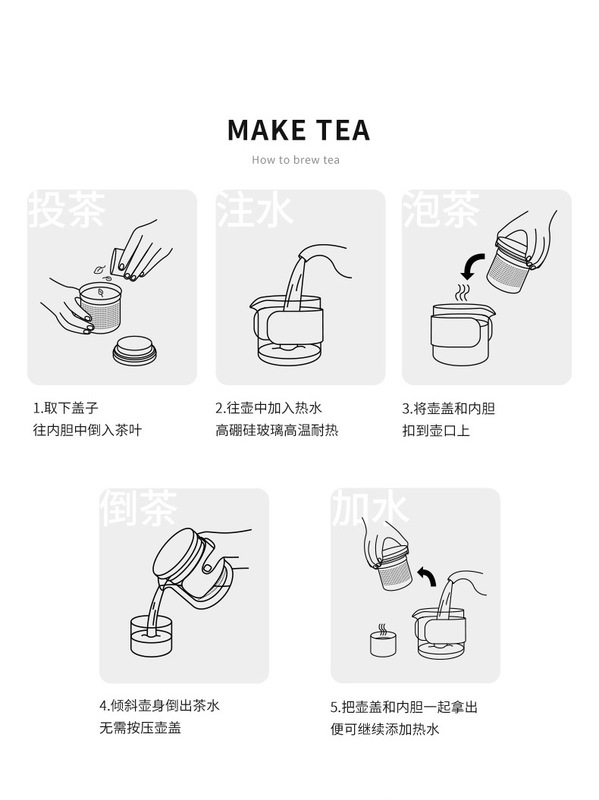 MAKE TEA

How to brew tea

投茶

1.取下盖子
往内胆中倒入茶叶

注水

2.往壶中加入热水
高硼硅玻璃高温耐热

泡茶

3.将壶盖和内胆
扣到壶口上

倒茶

4.倾斜壶身倒出茶水
无需按压壶盖

加水

5.把壶盖和内胆一起拿出
便可继续添加热水