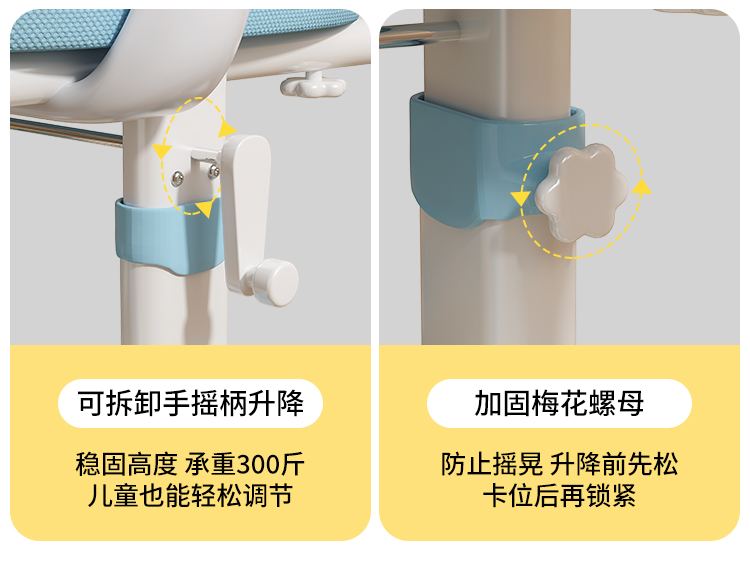 可拆卸手摇柄升降

稳固高度 承重300斤
儿童也能轻松调节

加固梅花螺母

防止摇晃 升降前先松
卡位后再锁紧