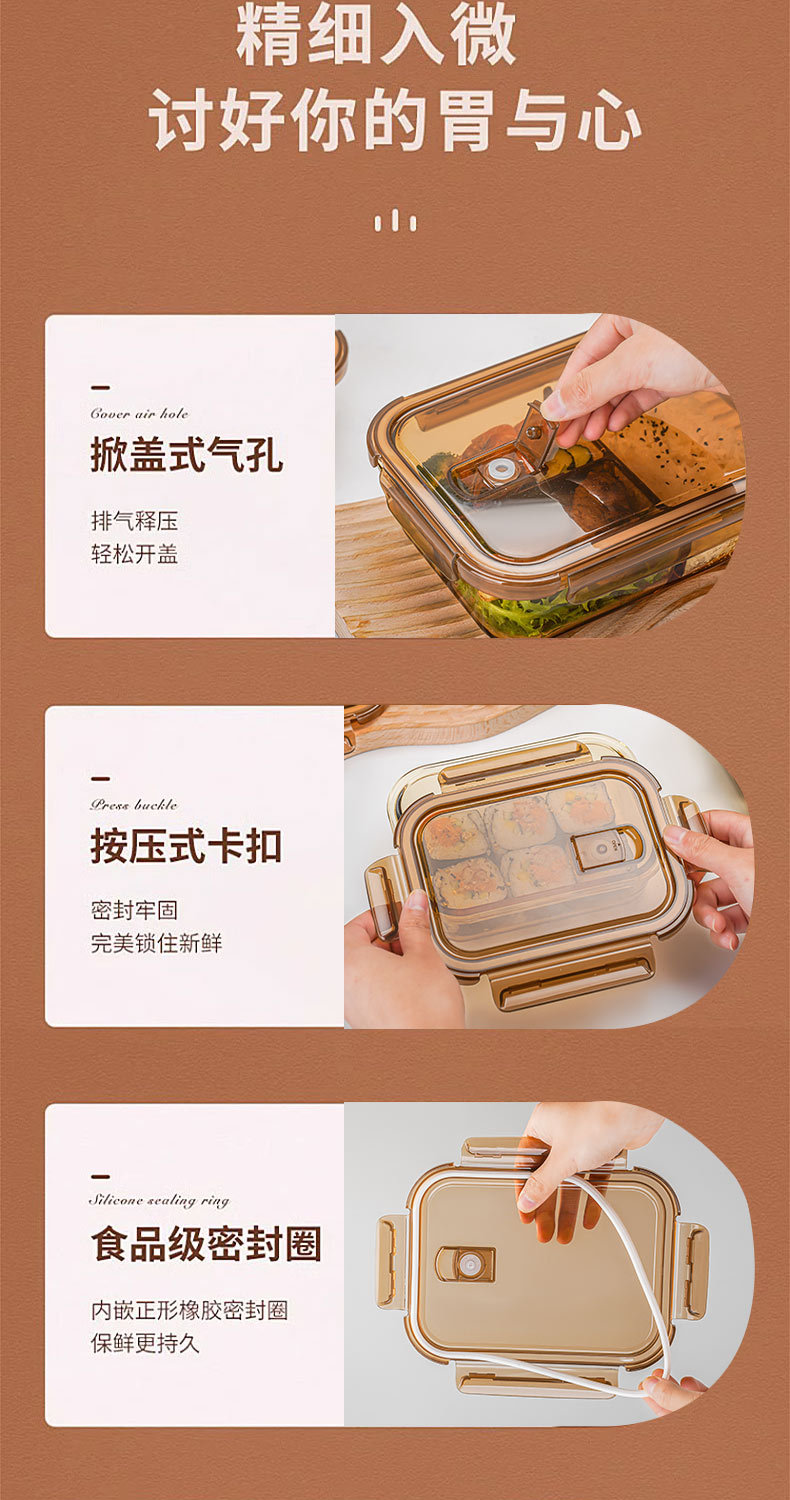 精细入微
讨好你的胃与心

Cover air hole
掀盖式气孔
排气释压
轻松开盖

Press buckle
按压式卡扣
密封牢固
完美锁住新鲜

Silicone sealing ring
食品级密封圈
内嵌正形橡胶密封圈
保鲜更持久