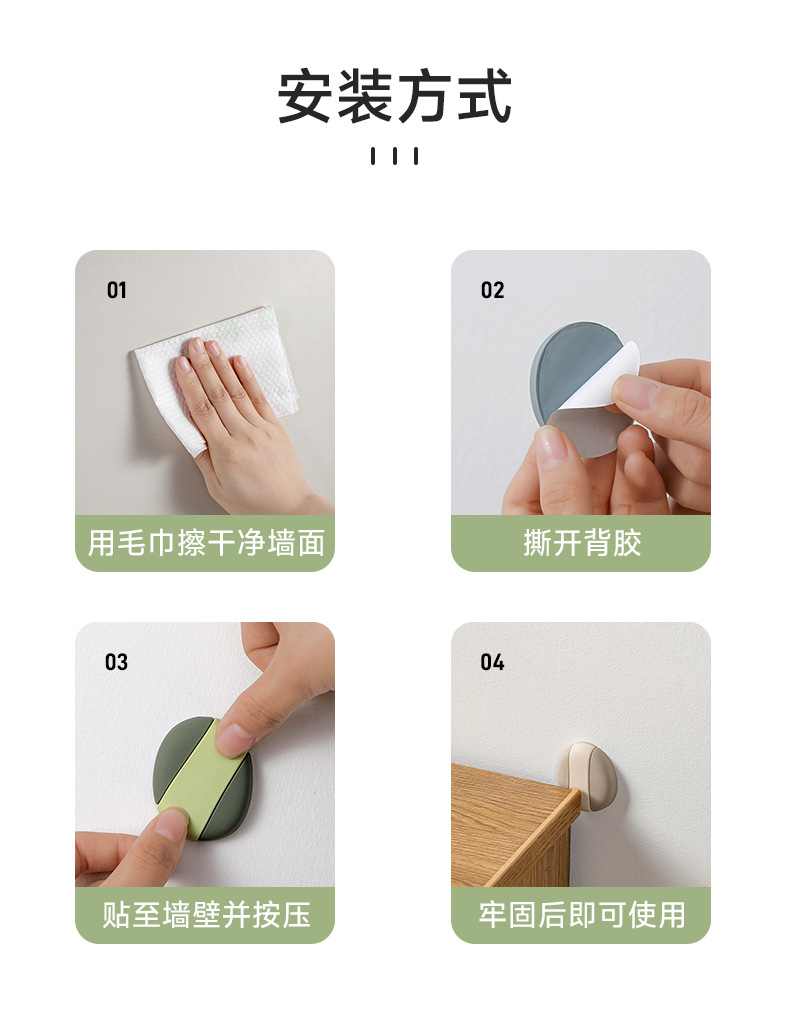 安装方式

01
用毛巾擦干净墙面

02
撕开背胶

03
贴至墙壁并按压

04
牢固后即可使用