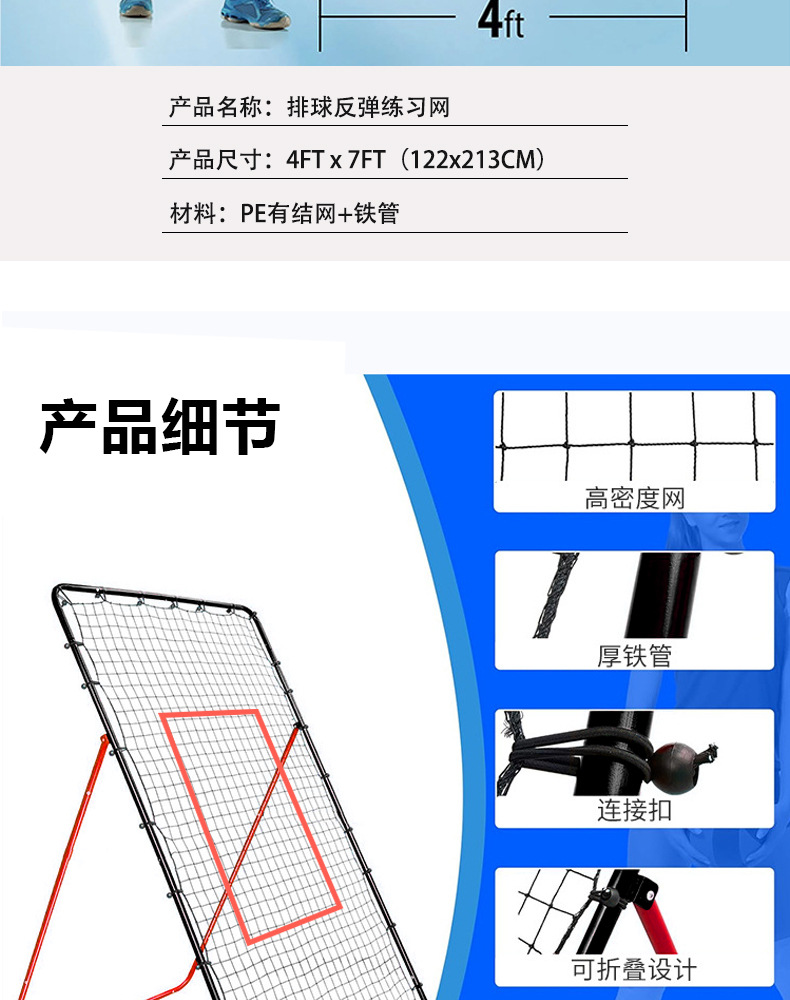 4ft

产品名称：排球反弹练习网

产品尺寸：4FT x 7FT（122x213CM）

材料：PE有结网+铁管

产品细节

高密度网

厚铁管

连接扣

可折叠设计