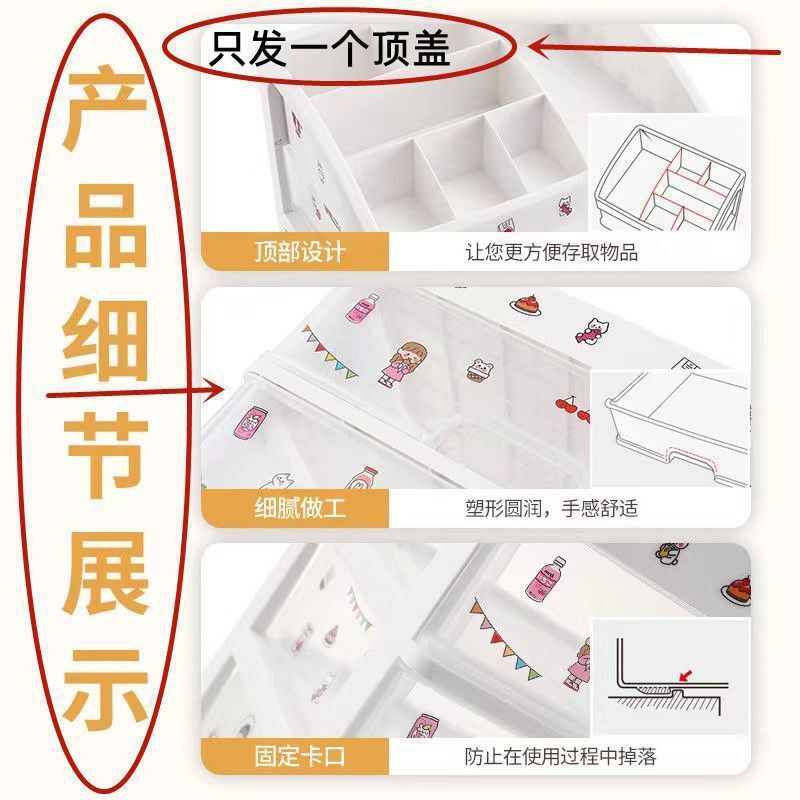 产品细节展示

只发一个顶盖

顶部设计
让您更方便存取物品

细腻做工
塑形圆润，手感舒适

固定卡口
防止在使用过程中掉落