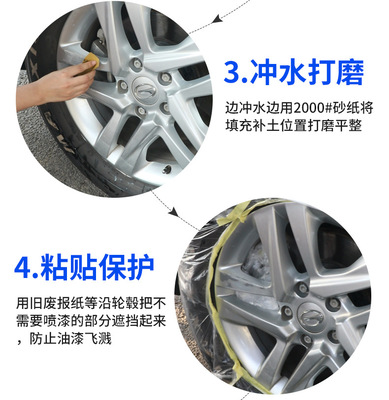 3.冲水打磨

边冲水边用2000#砂纸将填充补土位置打磨平整

4.粘贴保护

用旧废报纸等沿轮毂把不需要喷漆的部分遮挡起来，防止油漆飞溅