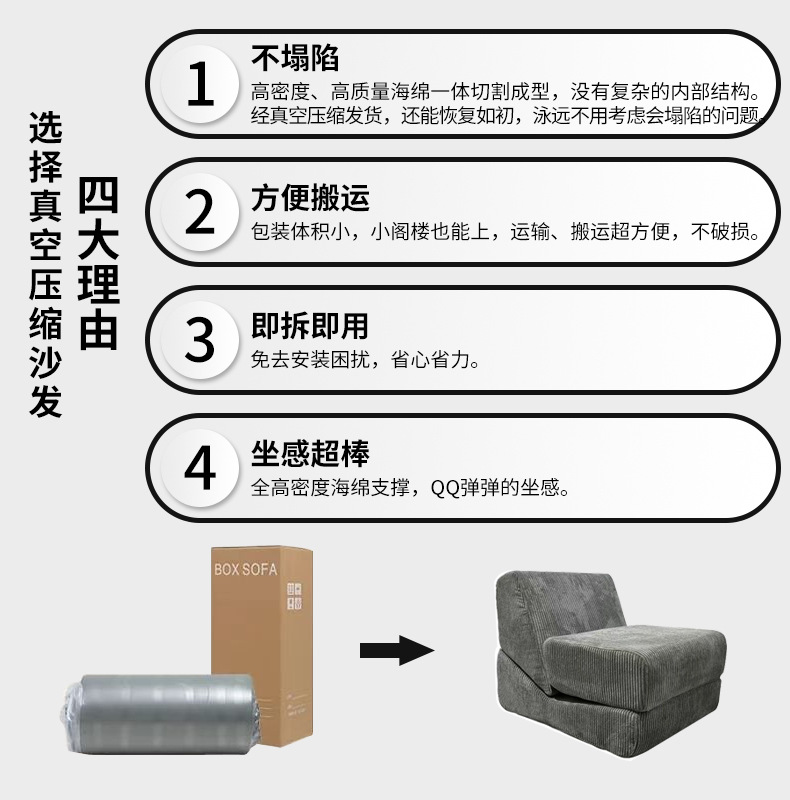 选择真空压缩沙发

四大理由

1
不塌陷
高密度、高质量海绵一体切割成型，没有复杂的内部结构。经真空压缩发货，还能恢复如初，泳远不用考虑会塌陷的问题。

2
方便搬运
包装体积小，小阁楼也能上，运输、搬运超方便，不破损。

3
即拆即用
免去安装困扰，省心省力。

4
坐感超棒
全高密度海绵支撑，QQ弹弹的坐感。

BOX SOFA