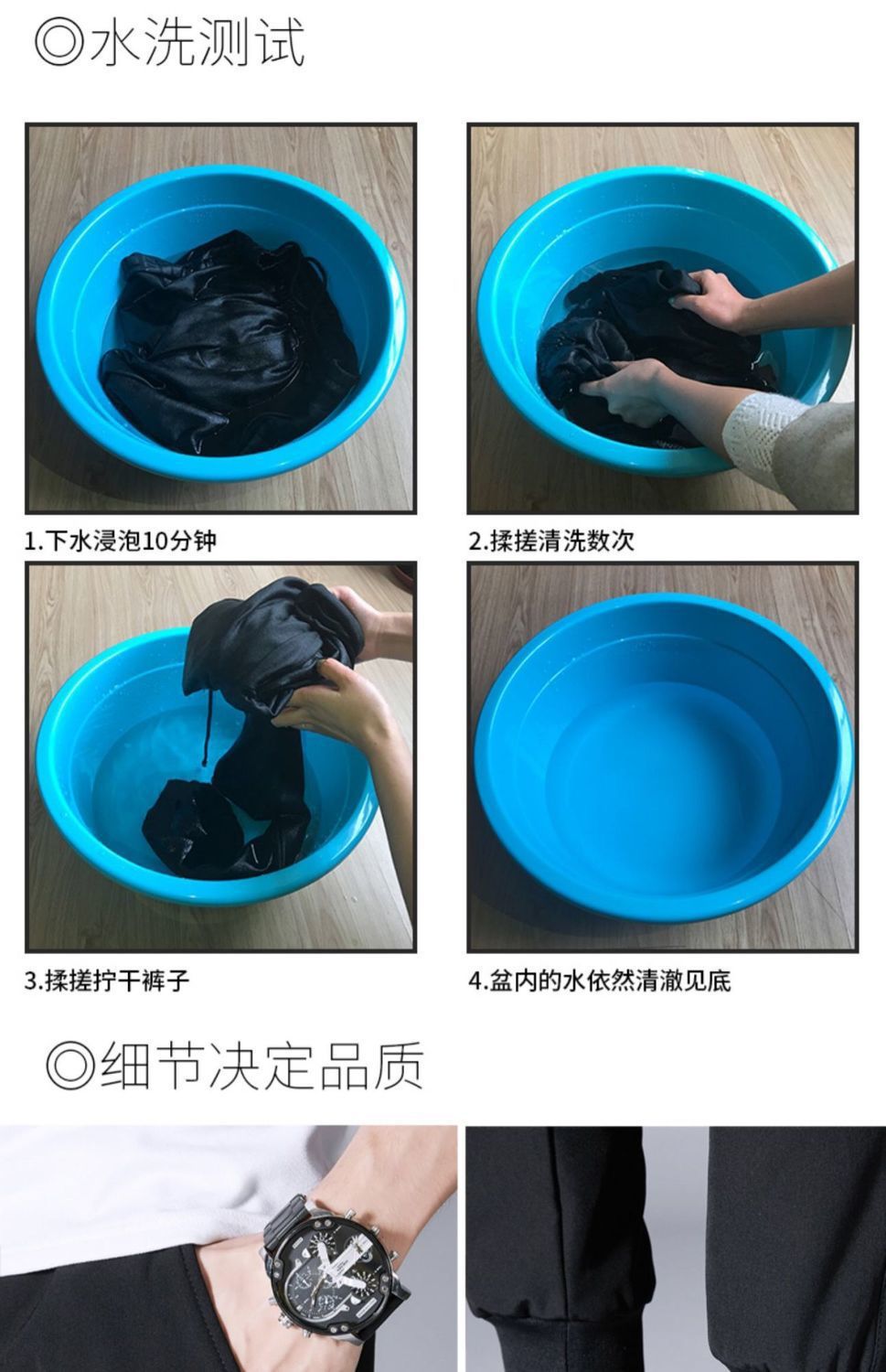 ◎水洗测试

1.下水浸泡10分钟

2.揉搓清洗数次

3.揉搓拧干裤子

4.盆内的水依然清澈见底

◎细节决定品质