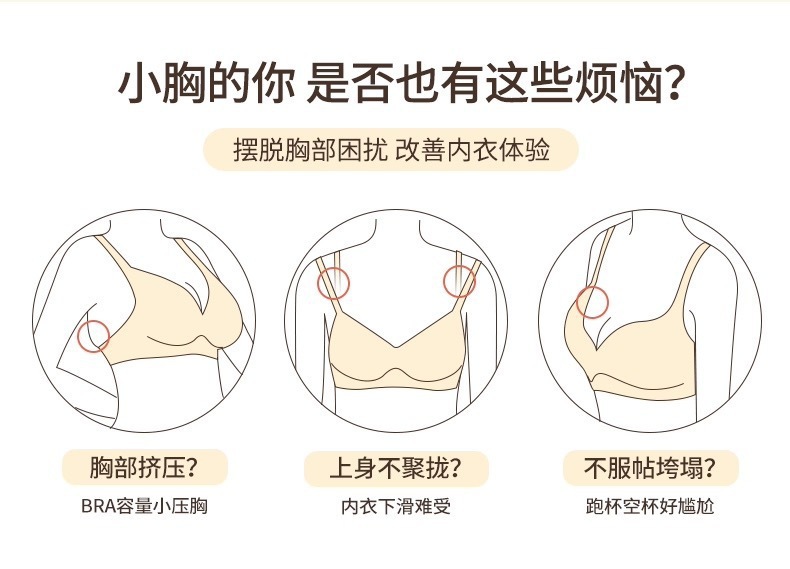 小胸的你 是否也有这些烦恼?

摆脱胸部困扰 改善内衣体验

胸部挤压?

BRA容量小压胸

上身不聚拢?

内衣下滑难受

不服帖垮塌?

跑杯空杯好尴尬