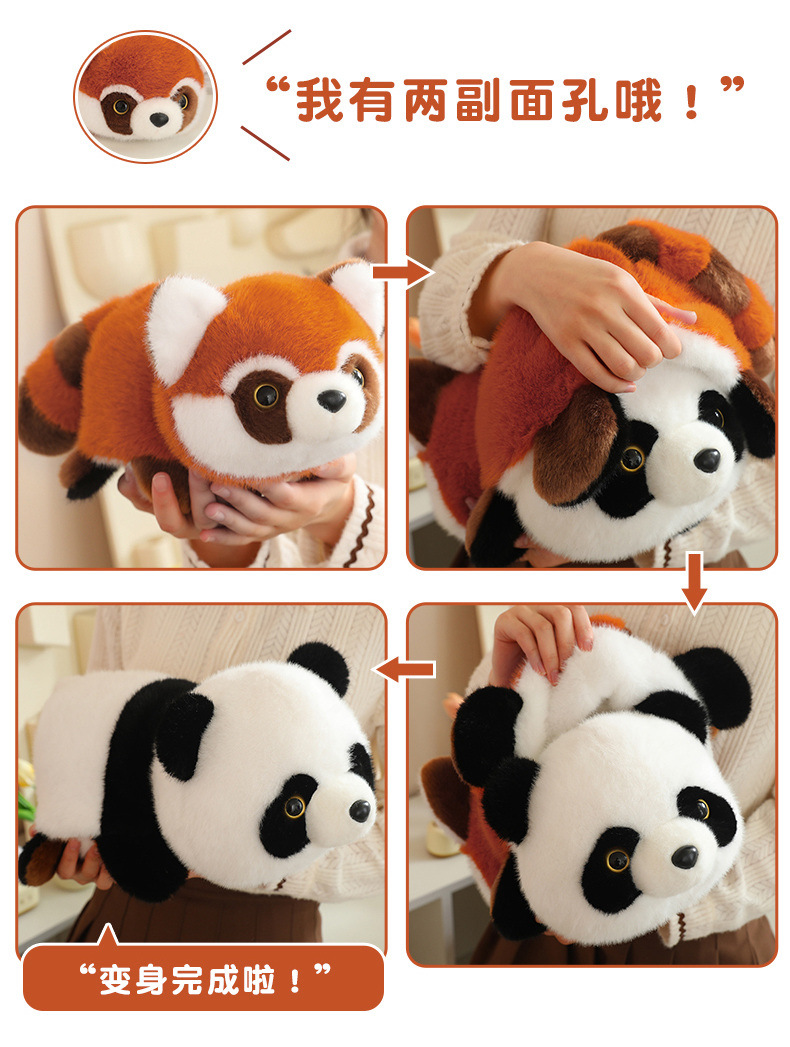 “我有两副面孔哦！”

“变身完成啦！”