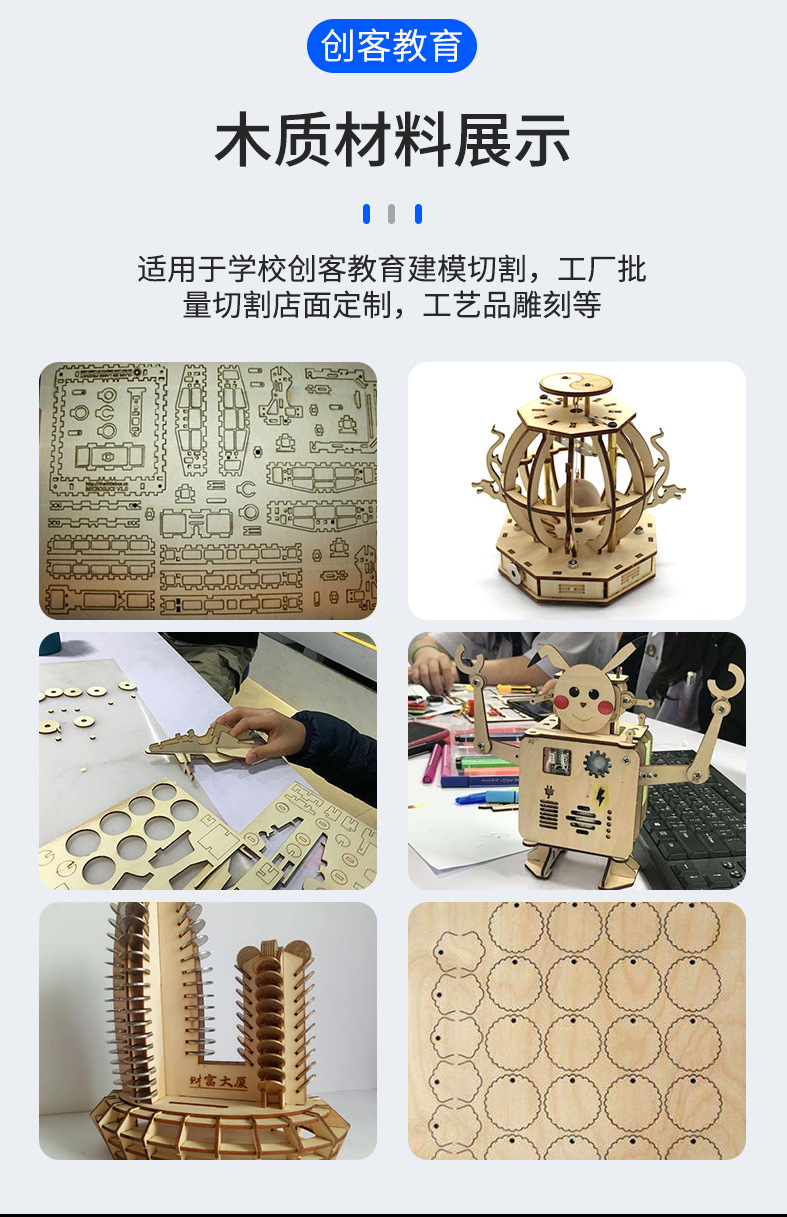 创客教育

木质材料展示

适用于学校创客教育建模切割，工厂批量切割店面定制，工艺品雕刻等

财富大厦