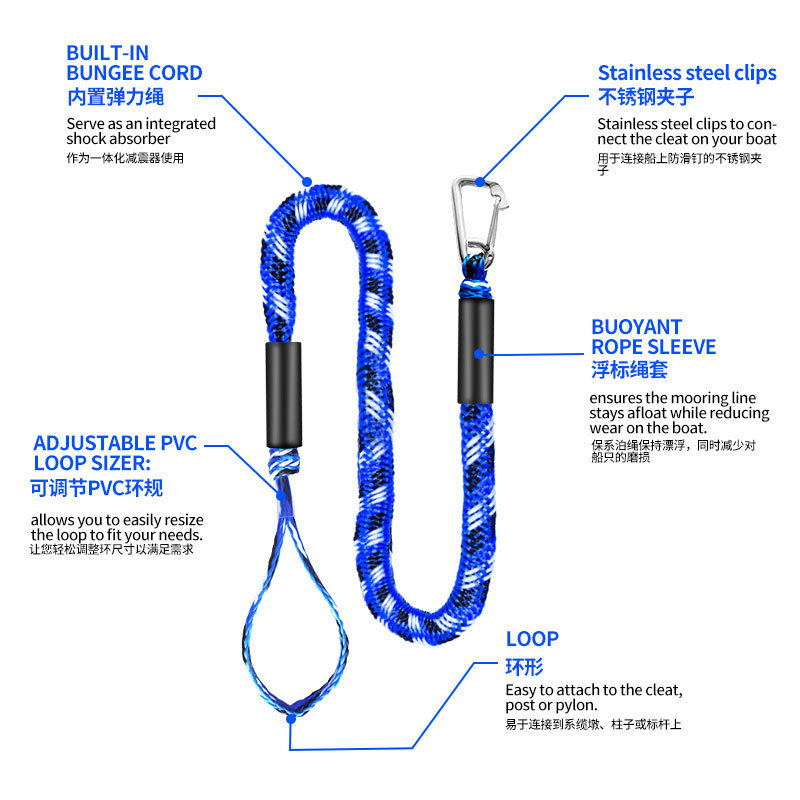 BUILT-IN
BUNGEE CORD
内置弹力绳

Serve as an integrated shock absorber
作为一体化减震器使用

Stainless steel clips
不锈钢夹子

Stainless steel clips to connect the cleat on your boat
用于连接船上防滑钉的不锈钢夹子

BUOYANT
ROPE SLEEVE
浮标绳套

ensures the mooring line stays afloat while reducing wear on the boat.
保系泊绳保持漂浮，同时减少对船只的磨损

ADJUSTABLE PVC
LOOP SIZER:
可调节PVC环规

allows you to easily resize the loop to fit your needs.
让您轻松调整环尺寸以满足需求

LOOP
环形

Easy to attach to the cleat, post or pylon.
易于连接到系缆墩、柱子或标杆上