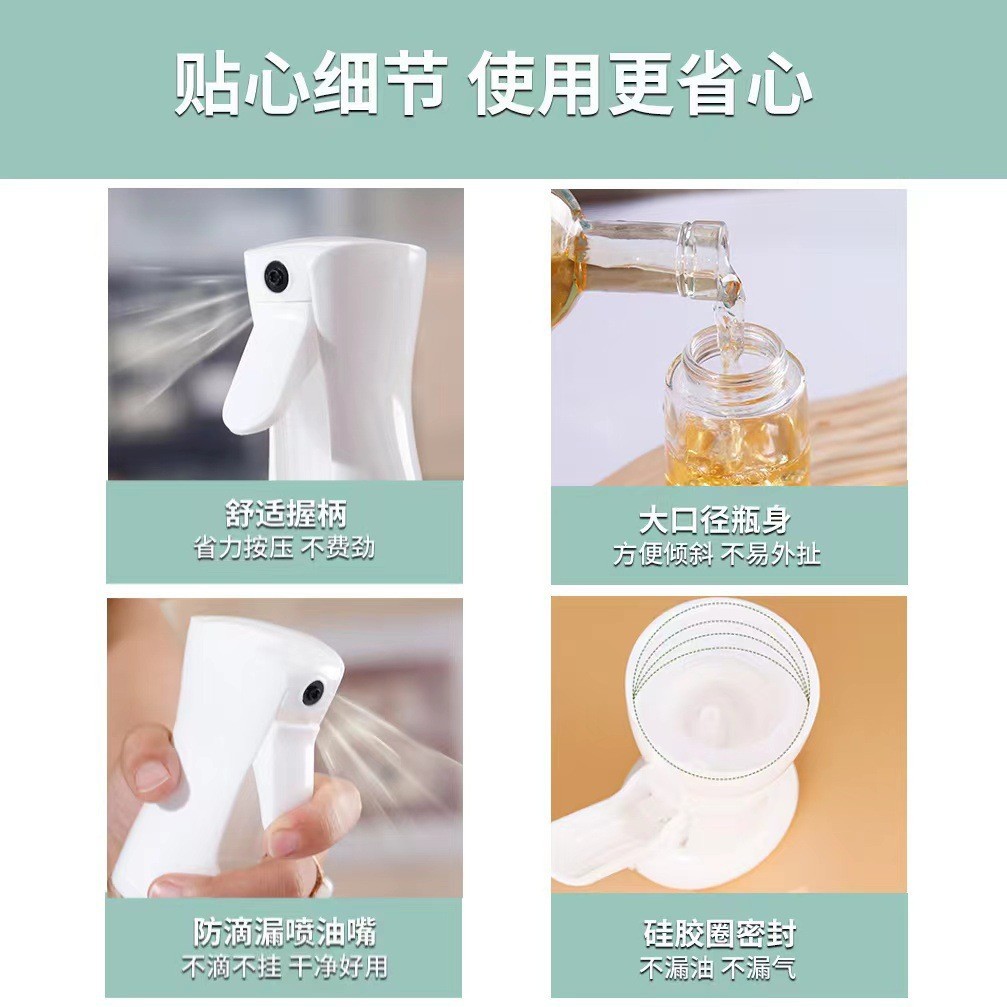 贴心细节 使用更省心

舒适握柄
省力按压 不费劲

大口径瓶身
方便倾斜 不易外扯

防滴漏喷油嘴
不滴不挂 干净好用

硅胶圈密封
不漏油 不漏气