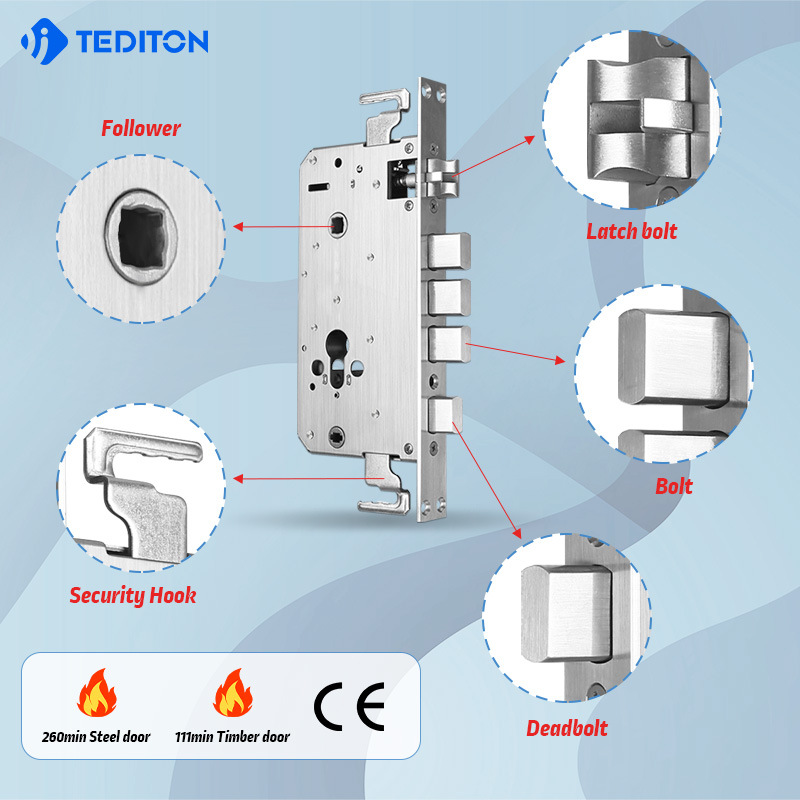 TEDITON

Follower

Latch bolt

Bolt

Security Hook

Deadbolt

260min Steel door

111min Timber door

CE