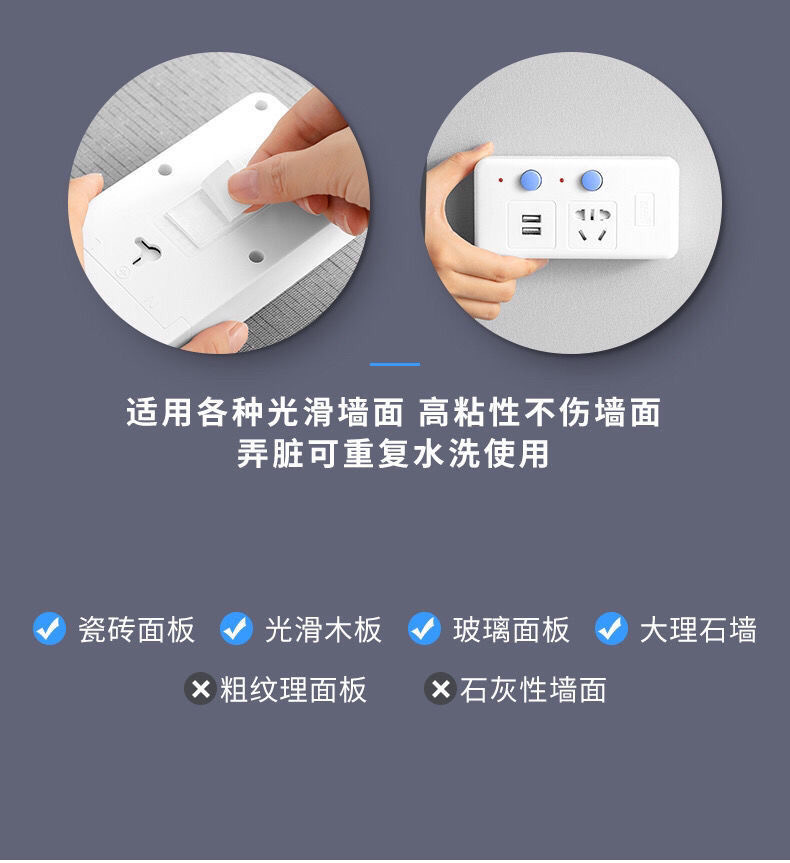 适用各种光滑墙面 高粘性不伤墙面
弄脏可重复水洗使用

瓷砖面板 光滑木板 玻璃面板 大理石墙

粗纹理面板 石灰性墙面