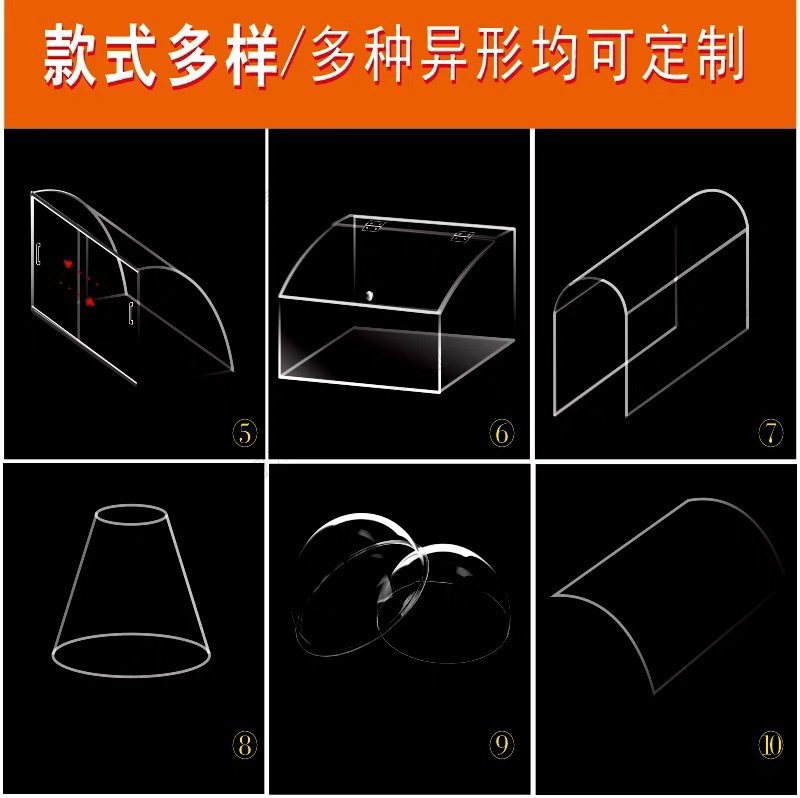 款式多样/多种异形均可定制

⑤

⑥

⑦

⑧

⑨

⑩