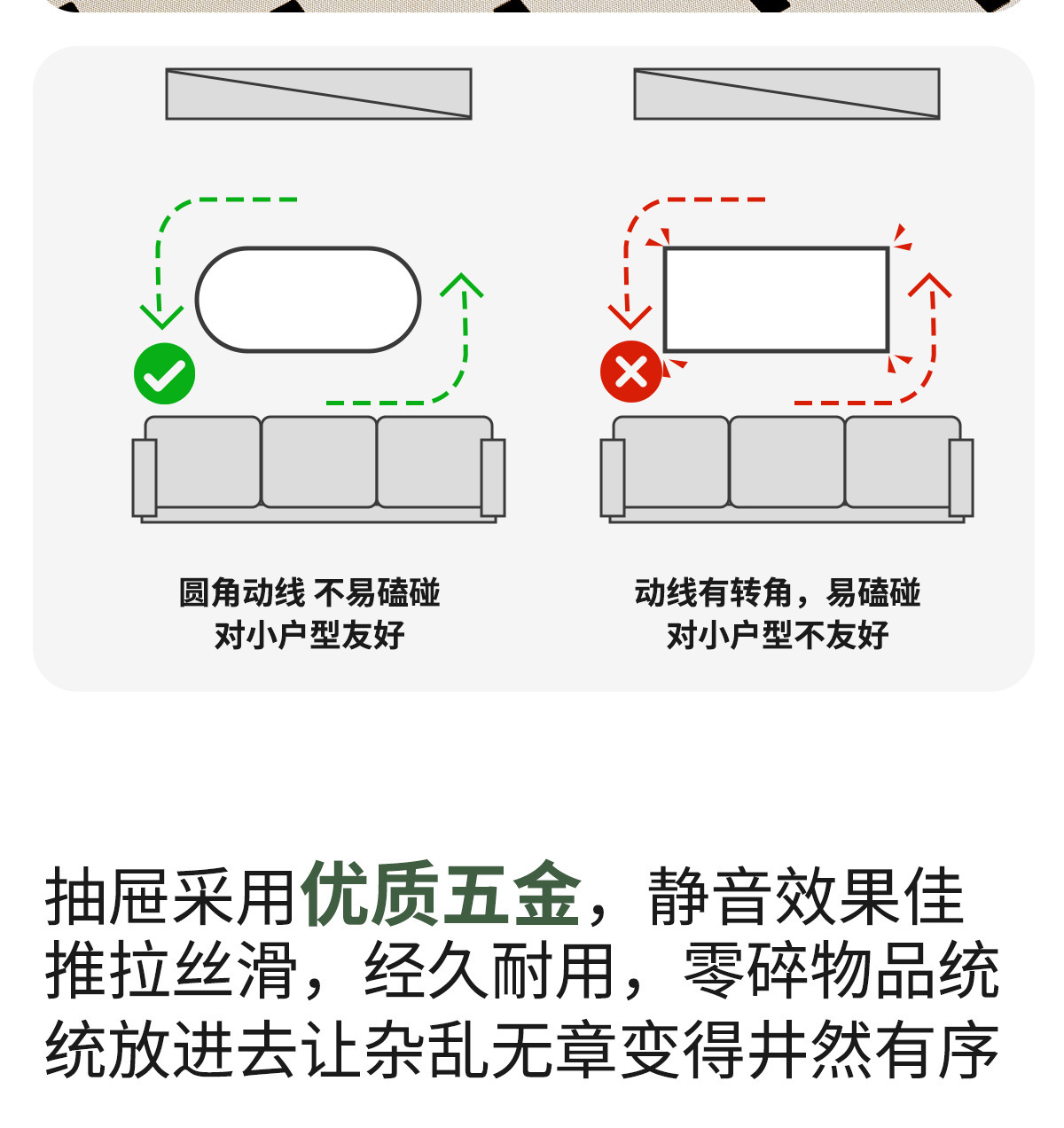 圆角动线 不易磕碰
对小户型友好

动线有转角，易磕碰
对小户型不友好

抽屉采用优质五金，静音效果佳
推拉丝滑，经久耐用，零碎物品统统放进去让杂乱无章变得井然有序