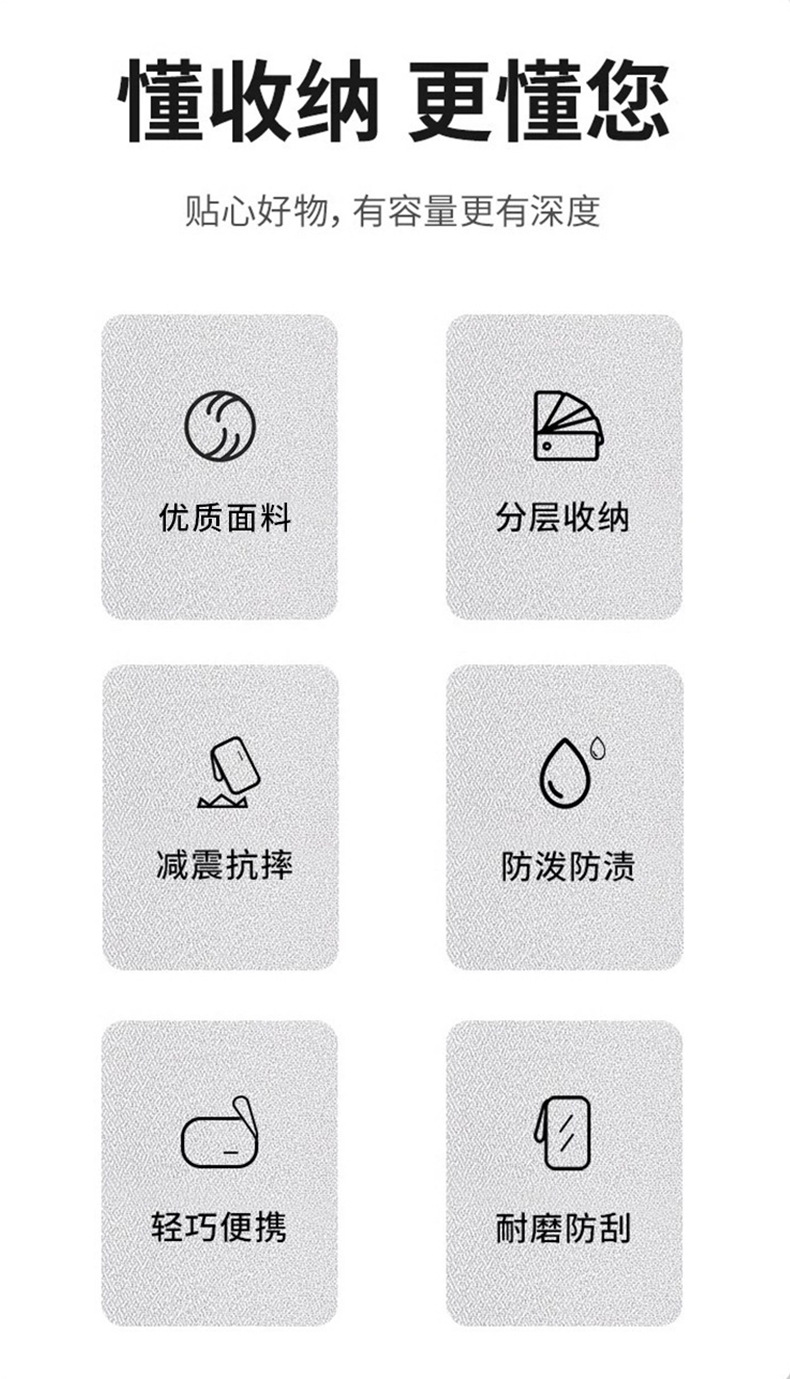 懂收纳 更懂您

贴心好物，有容量更有深度

优质面料

分层收纳

减震抗摔

防泼防渍

轻巧便携

耐磨防刮