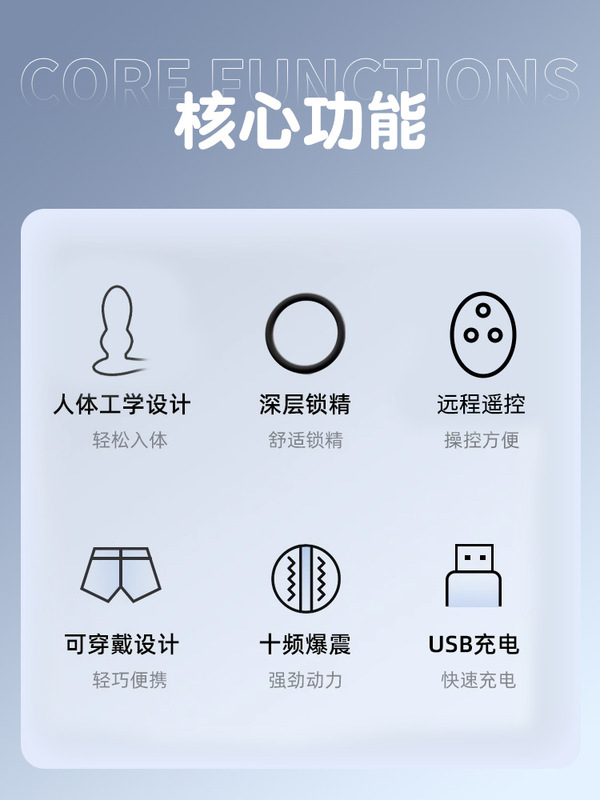 CORE FUNCTIONS
核心功能

人体工学设计
轻松入体

深层锁精
舒适锁精

远程遥控
操控方便

可穿戴设计
轻巧便携

十频爆震
强劲动力

USB充电
快速充电