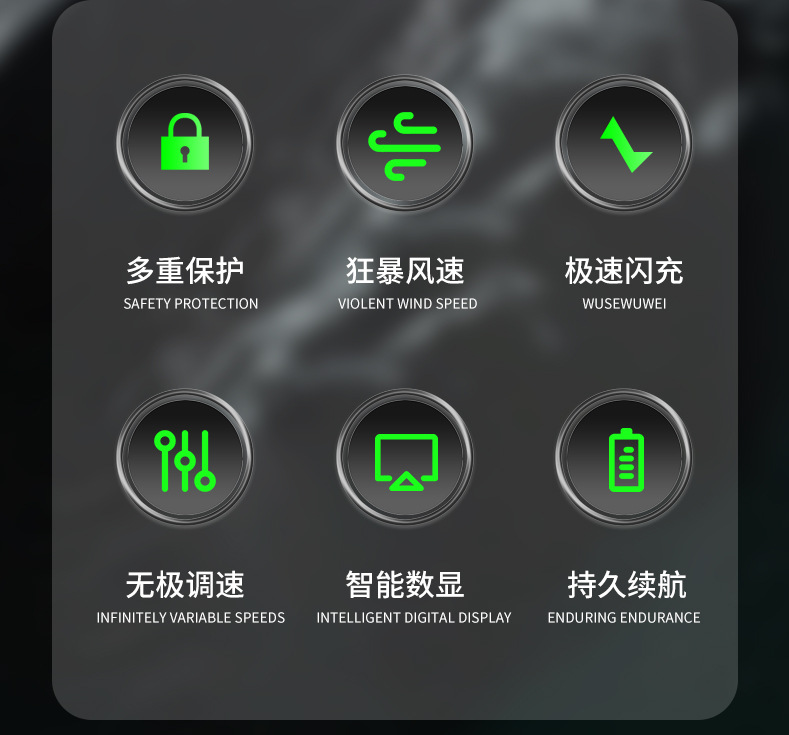 多重保护
SAFETY PROTECTION

狂暴风速
VIOLENT WIND SPEED

极速闪充
WUSEWUWEI

无极调速
INFINITELY VARIABLE SPEEDS

智能数显
INTELLIGENT DIGITAL DISPLAY

持久续航
ENDURING ENDURANCE