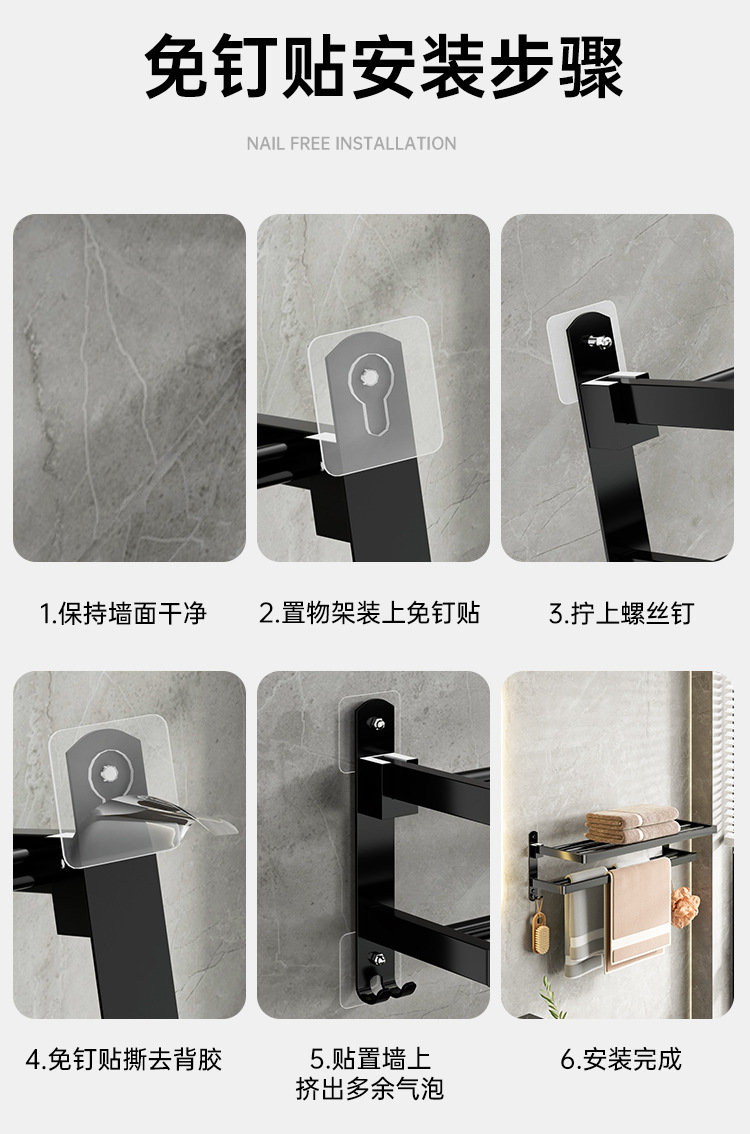 免钉贴安装步骤

NAIL FREE INSTALLATION

1.保持墙面干净

2.置物架装上免钉贴

3.拧上螺丝钉

4.免钉贴撕去背胶

5.贴置墙上
挤出多余气泡

6.安装完成