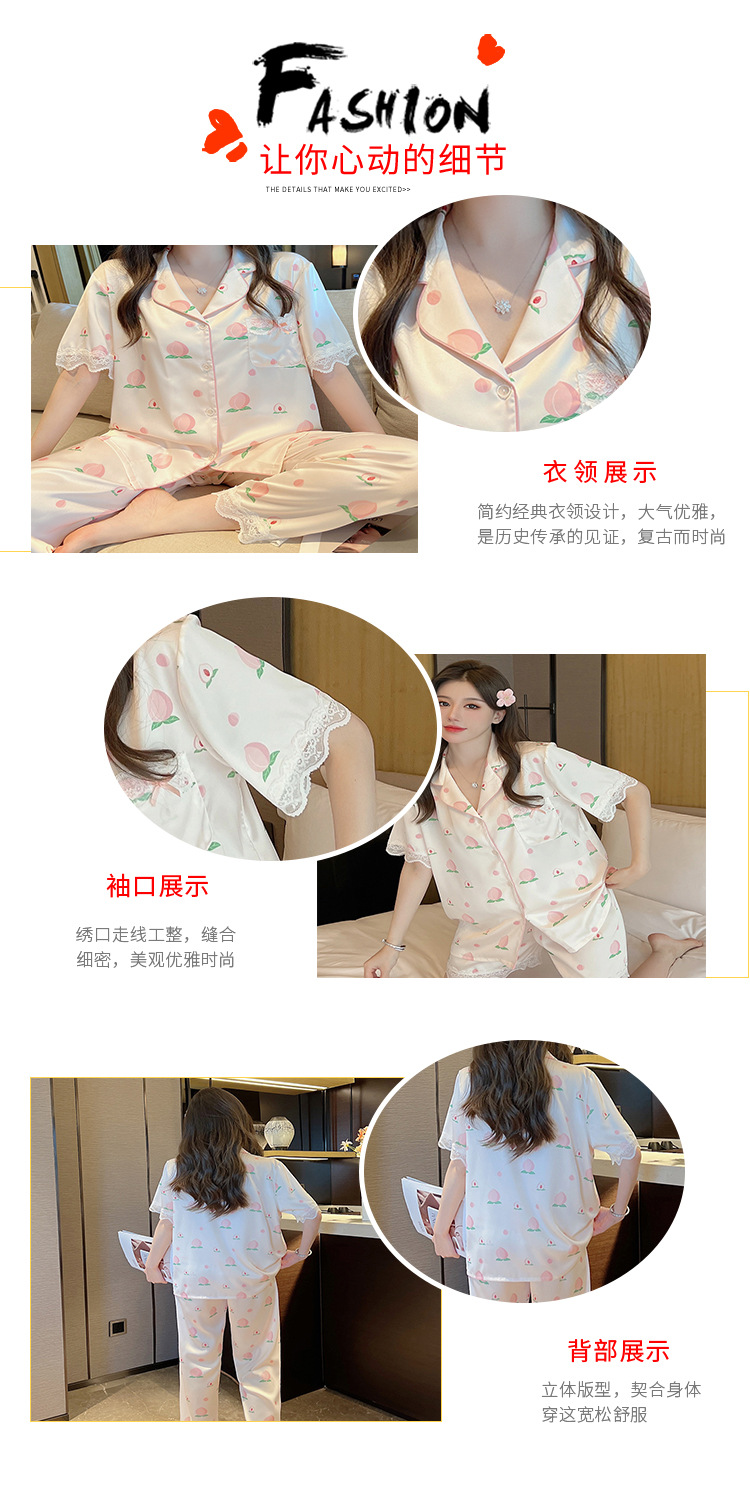 FASHION
让你心动的细节
THE DETAILS THAT MAKE YOU EXCITED>>

衣领展示
简约经典衣领设计，大气优雅，是历史传承的见证，复古而时尚

袖口展示
绣口走线工整，缝合细密，美观优雅时尚

背部展示
立体版型，契合身体穿这宽松舒服