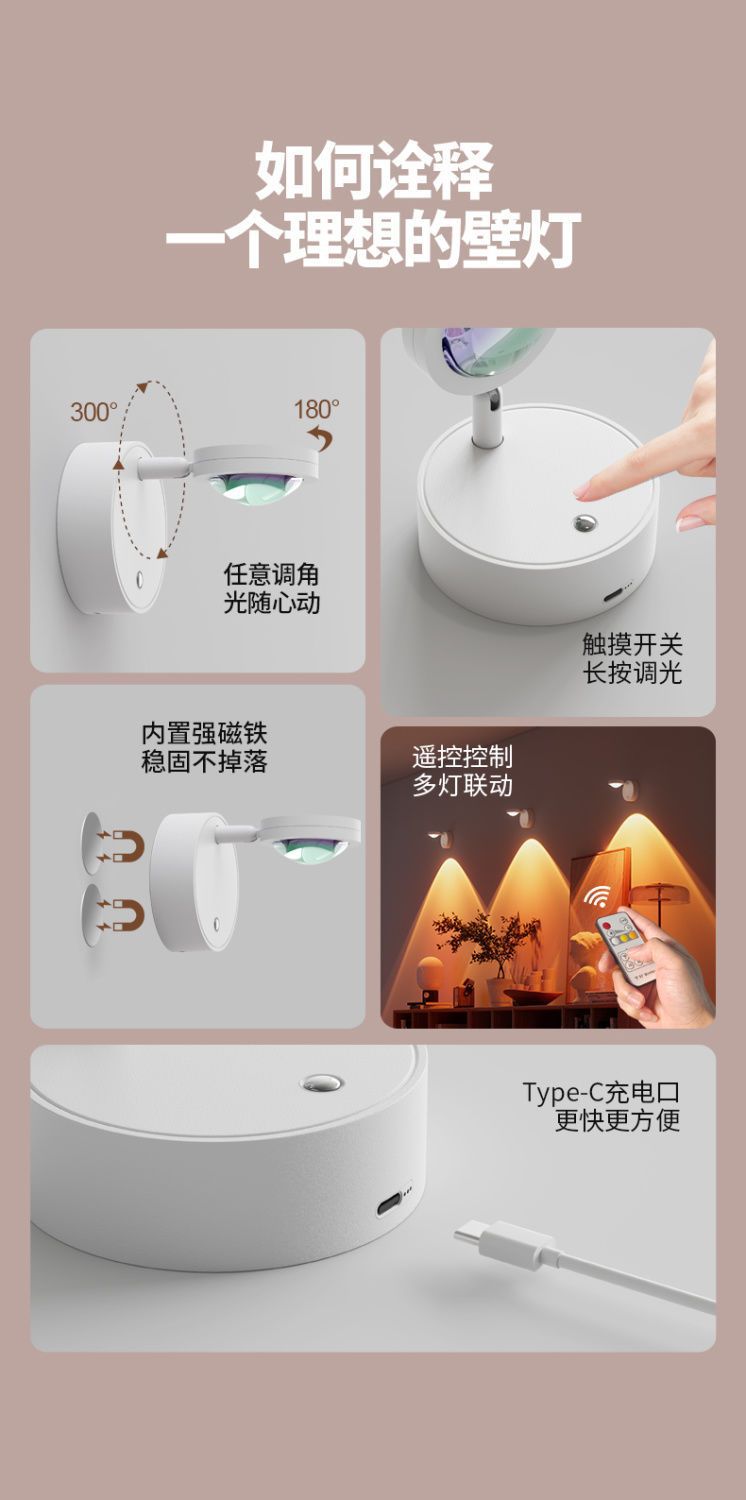 如何诠释
一个理想的壁灯

300°

180°

任意调角
光随心动

触摸开关
长按调光

内置强磁铁
稳固不掉落

遥控控制
多灯联动

Type-C充电口
更快更方便