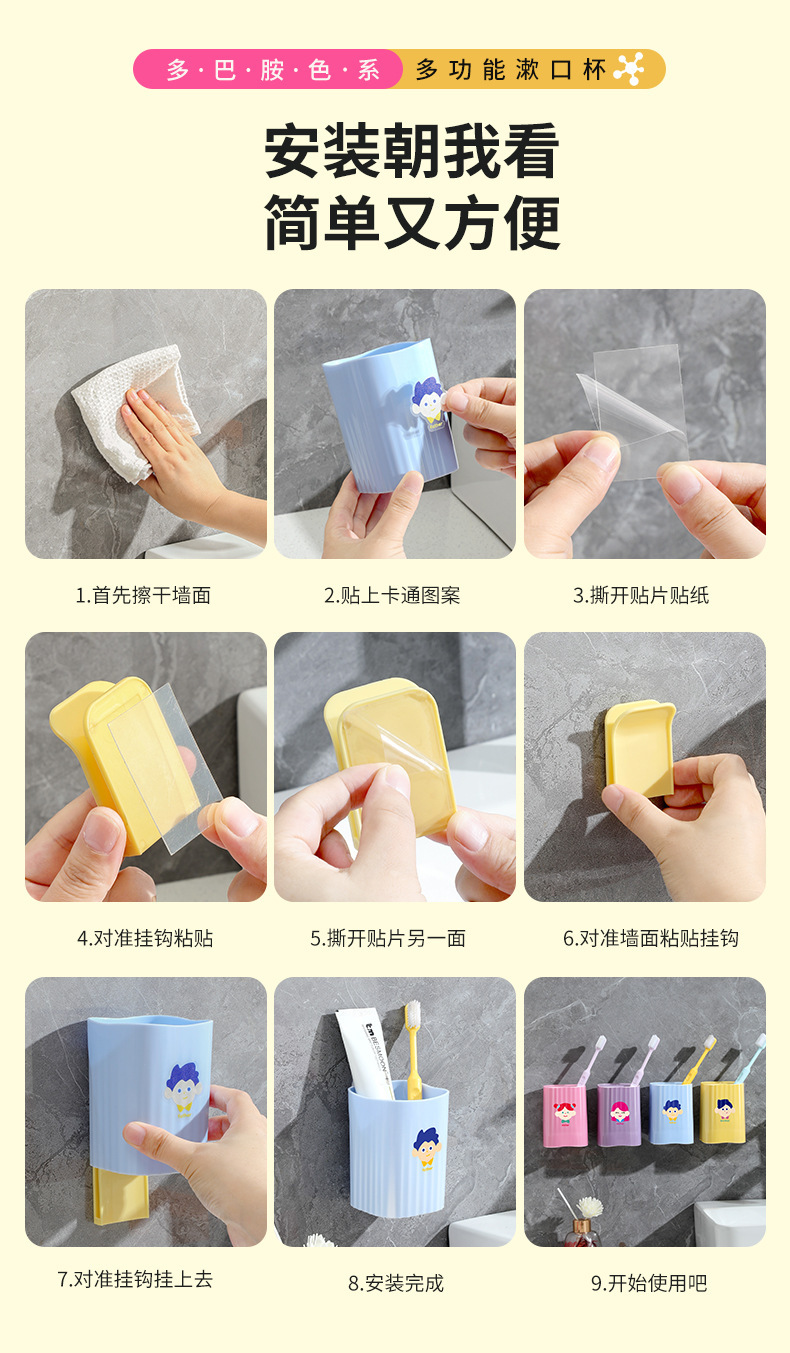 多·巴·胺·色·系 多功能漱口杯

安装朝我看
简单又方便

1.首先擦干墙面

2.贴上卡通图案

3.撕开贴片贴纸

4.对准挂钩粘贴

5.撕开贴片另一面

6.对准墙面粘贴挂钩

7.对准挂钩挂上去

8.安装完成

9.开始使用吧