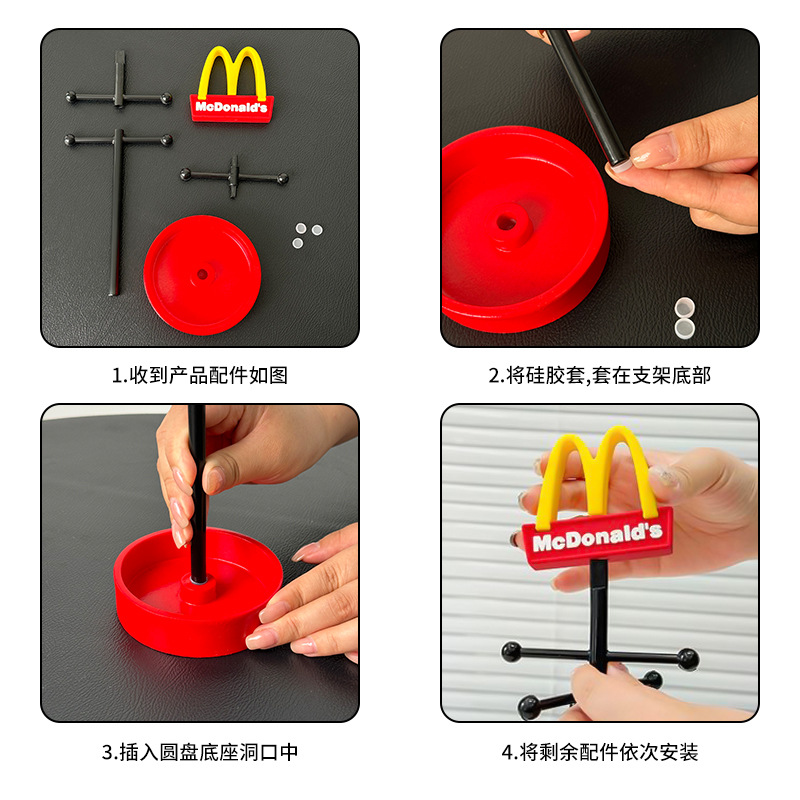 McDonald's

1.收到产品配件如图

2.将硅胶套,套在支架底部

3.插入圆盘底座洞口中

McDonald's

4.将剩余配件依次安装