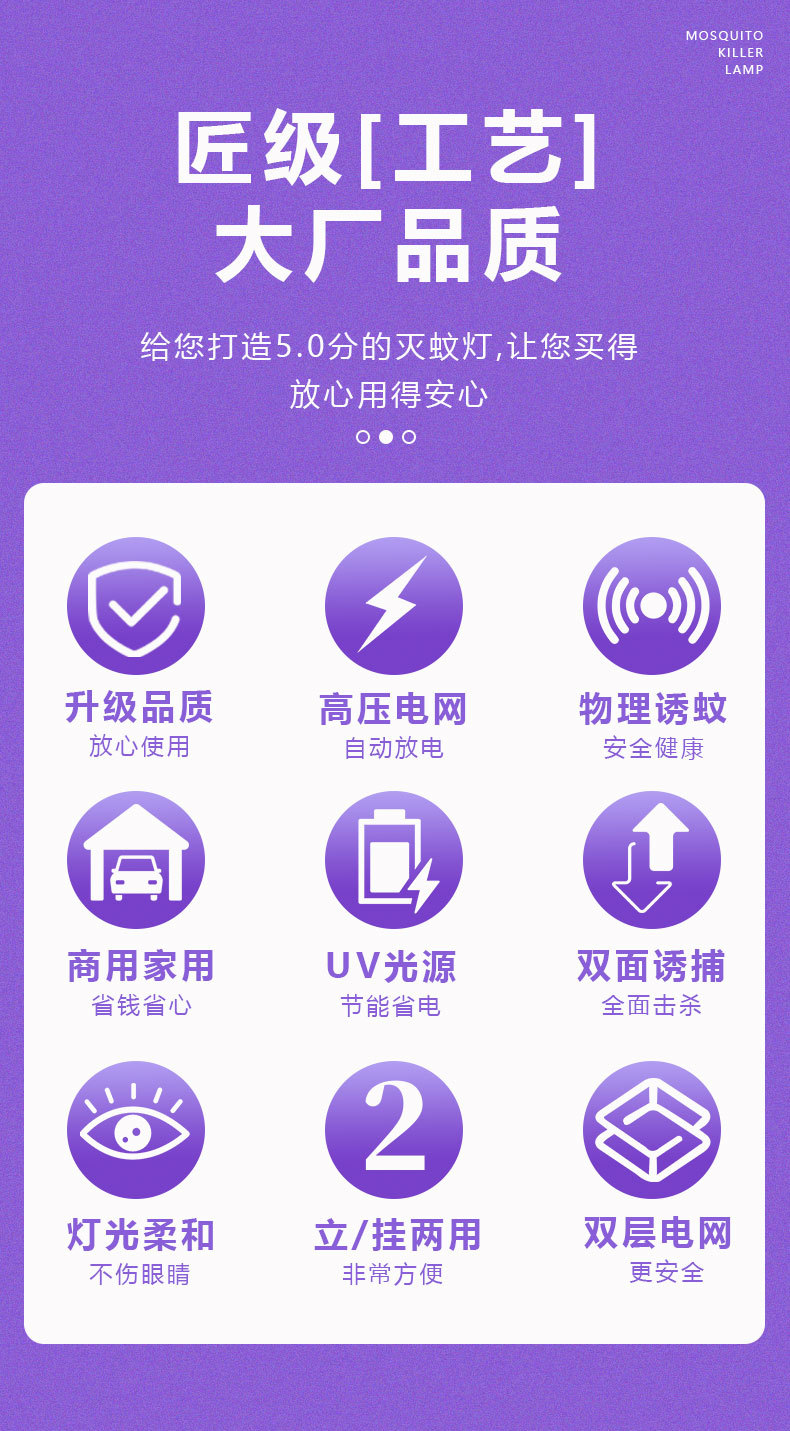 MOSQUITO
KILLER
LAMP

匠级[工艺]
大厂品质

给您打造5.0分的灭蚊灯,让您买得放心用得安心

升级品质
放心使用

高压电网
自动放电

物理诱蚊
安全健康

商用家用
省钱省心

UV光源
节能省电

双面诱捕
全面击杀

灯光柔和
不伤眼睛

2

立/挂两用
非常方便

双层电网
更安全