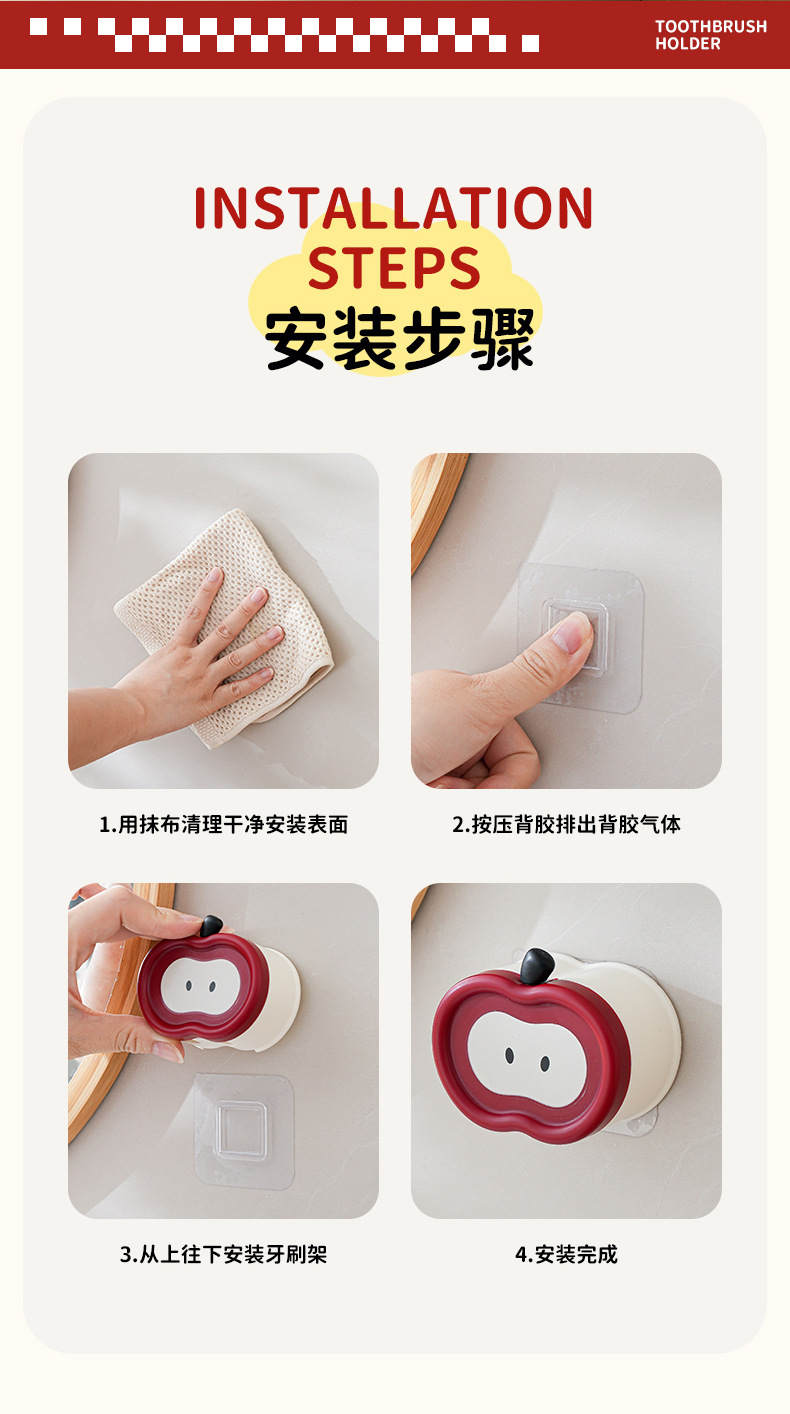 TOOTHBRUSH HOLDER

INSTALLATION STEPS
安装步骤

1.用抹布清理干净安装表面

2.按压背胶排出背胶气体

3.从上往下安装牙刷架

4.安装完成