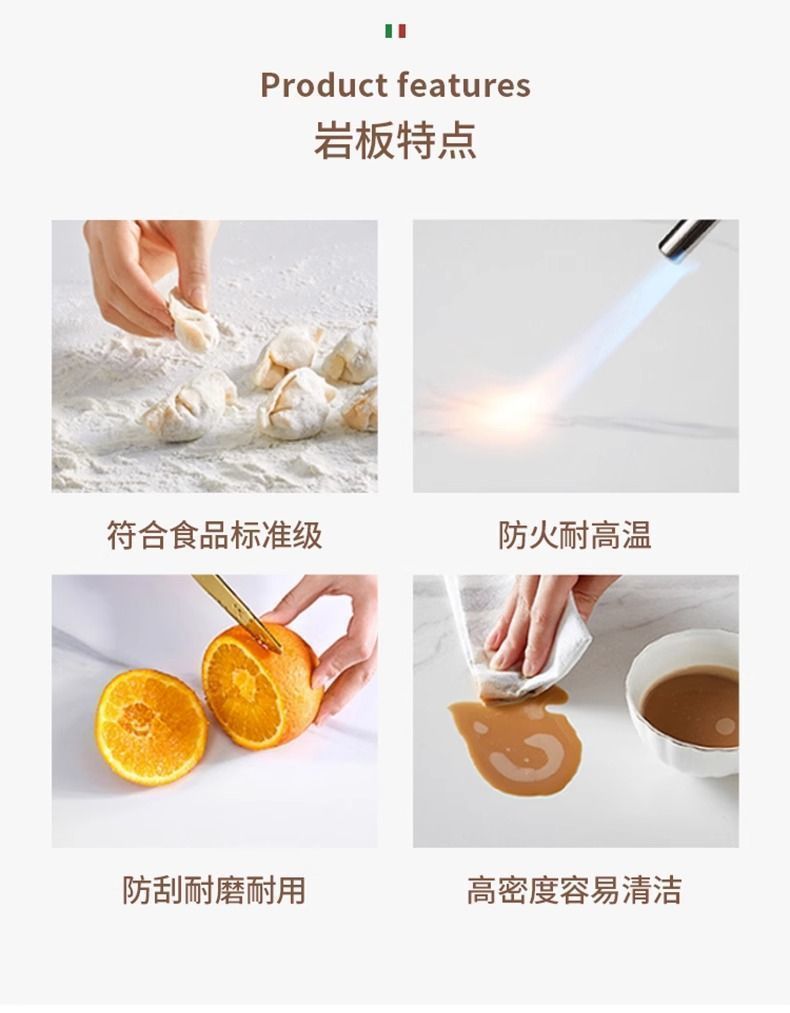 Product features
岩板特点

符合食品标准级

防火耐高温

防刮耐磨耐用

高密度容易清洁