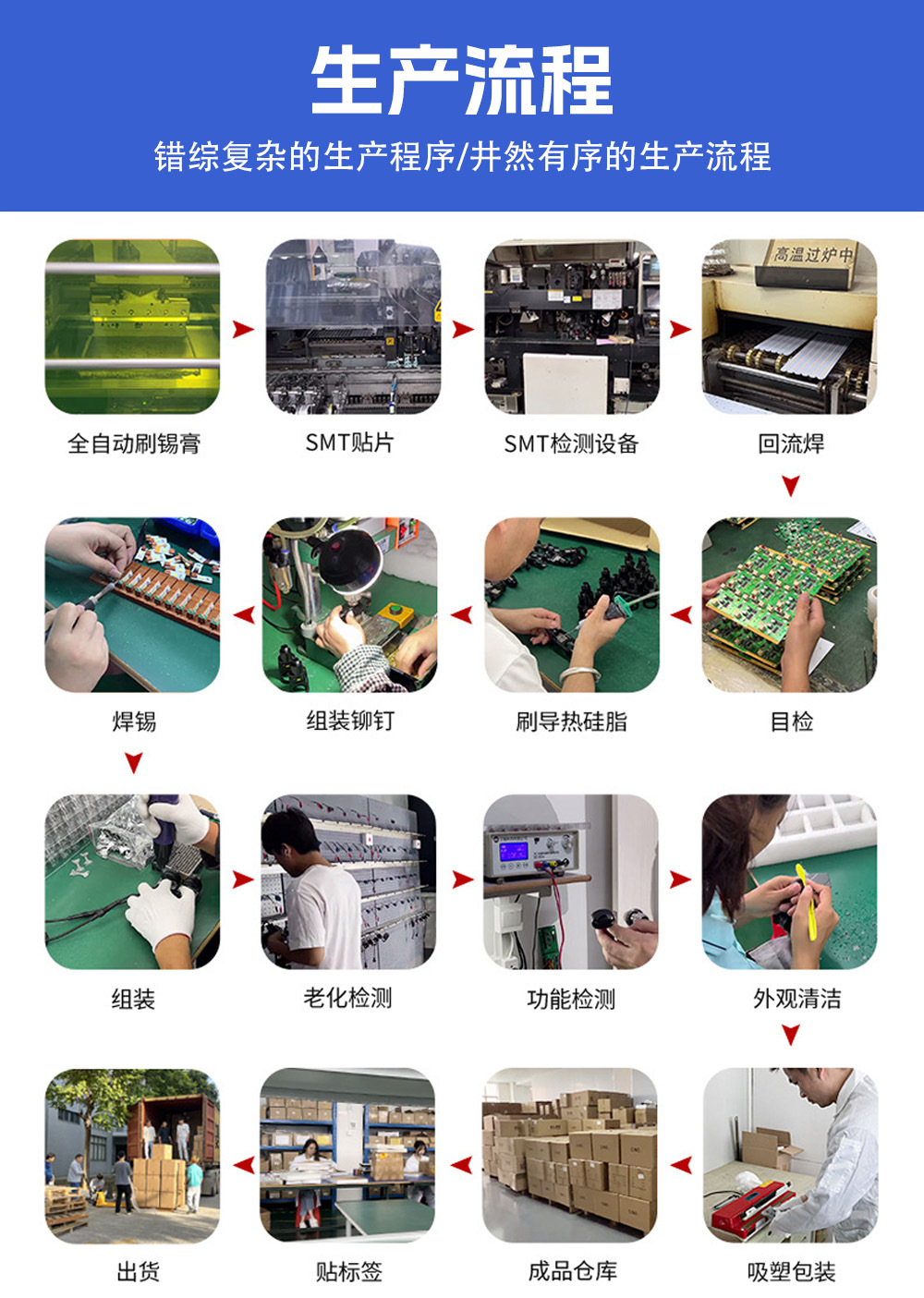 生产流程

错综复杂的生产程序/井然有序的生产流程

高温过炉中

全自动刷锡膏

SMT贴片

SMT检测设备

回流焊

焊锡

组装铆钉

刷导热硅脂

目检

组装

老化检测

功能检测

外观清洁

出货

贴标签

成品仓库

吸塑包装