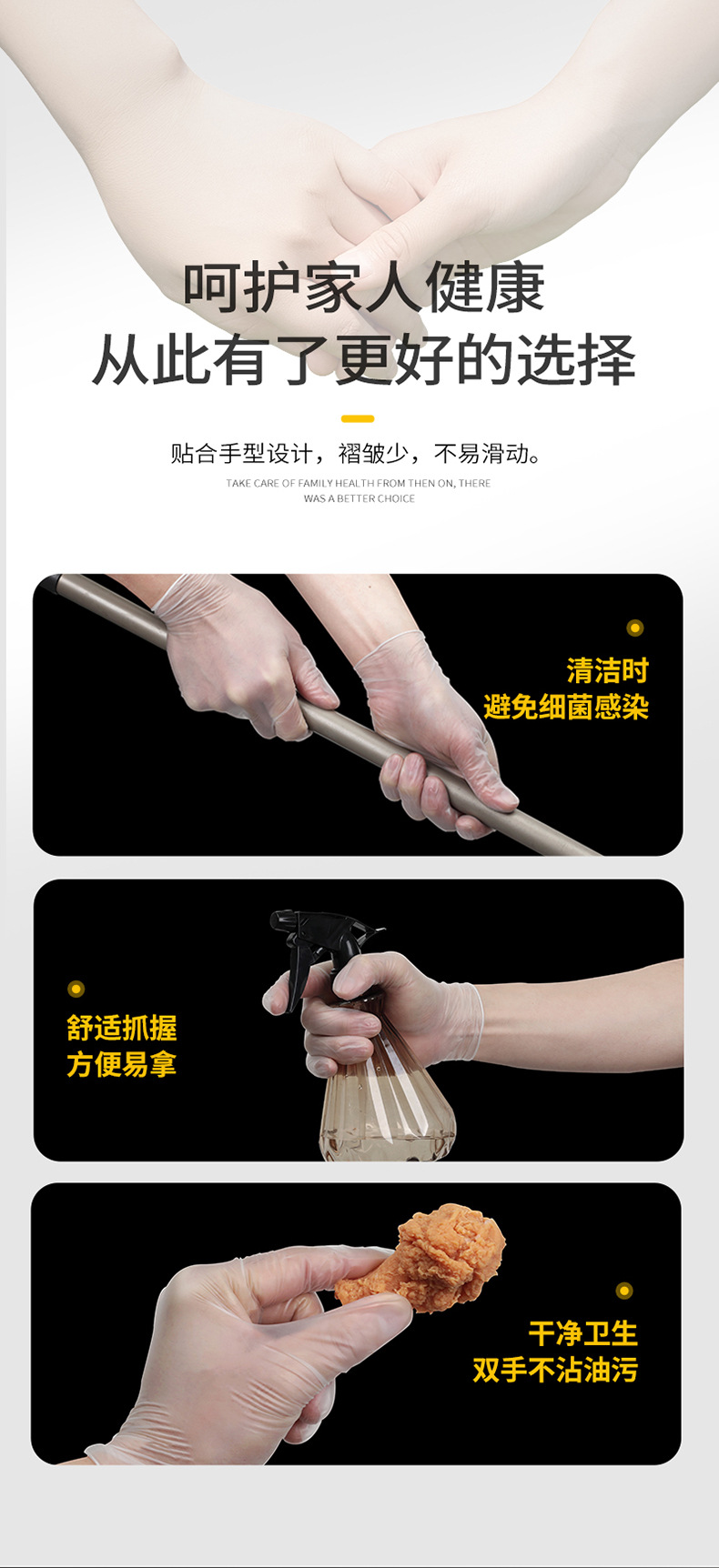 呵护家人健康
从此有了更好的选择

贴合手型设计，褶皱少，不易滑动。
TAKE CARE OF FAMILY HEALTH FROM THEN ON, THERE WAS A BETTER CHOICE

清洁时
避免细菌感染

舒适抓握
方便易拿

干净卫生
双手不沾油污