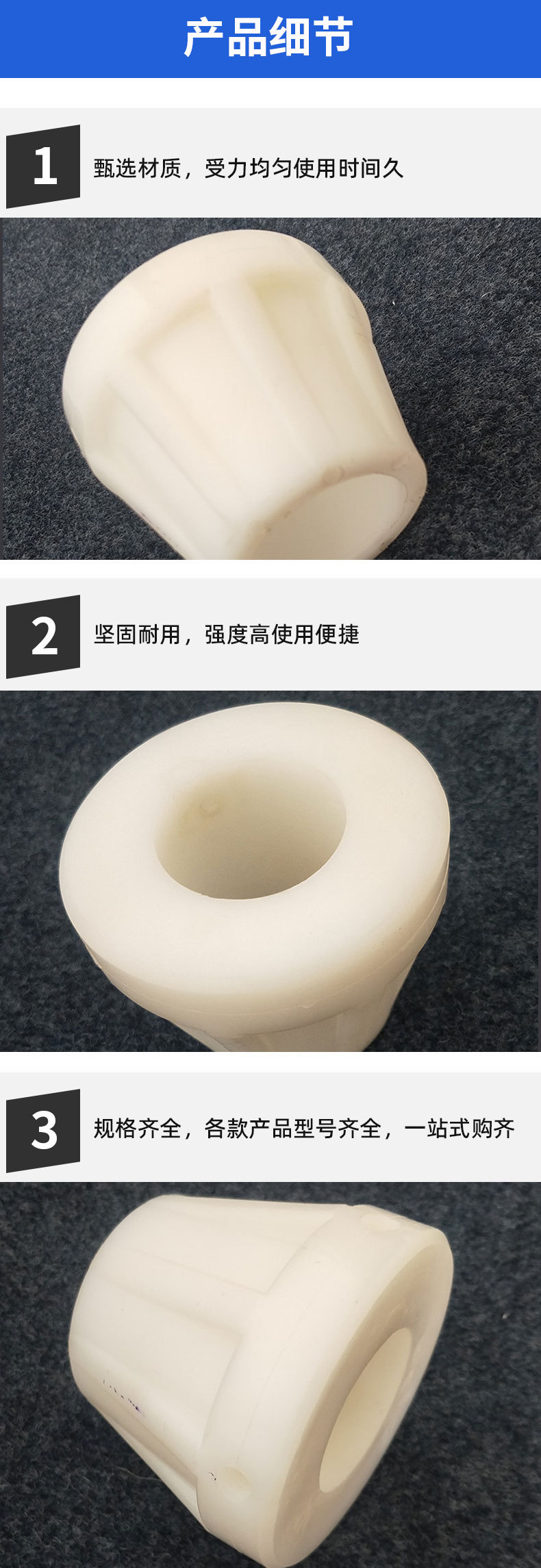 产品细节

1 甄选材质，受力均匀使用时间久

2 坚固耐用，强度高使用便捷

3 规格齐全，各款产品型号齐全，一站式购齐