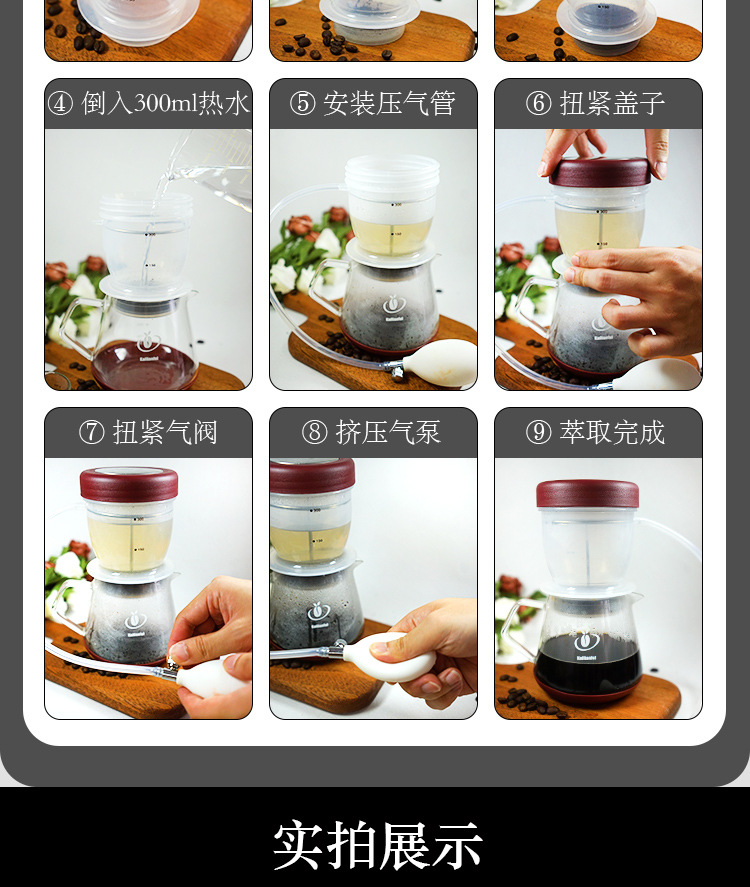 ④ 倒入300ml热水

⑤ 安装压气管

⑥ 扭紧盖子

⑦ 扭紧气阀

⑧ 挤压气泵

⑨ 萃取完成

实拍展示