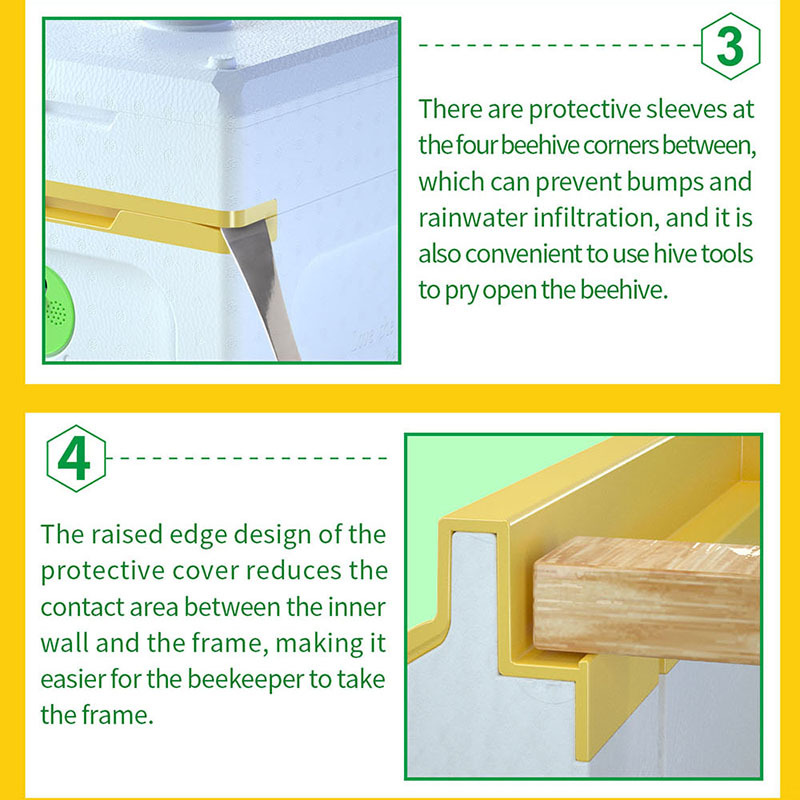 3

There are protective sleeves at the four beehive corners between, which can prevent bumps and rainwater infiltration, and it is also convenient to use hive tools to pry open the beehive.

4

The raised edge design of the protective cover reduces the contact area between the inner wall and the frame, making it easier for the beekeeper to take the frame.