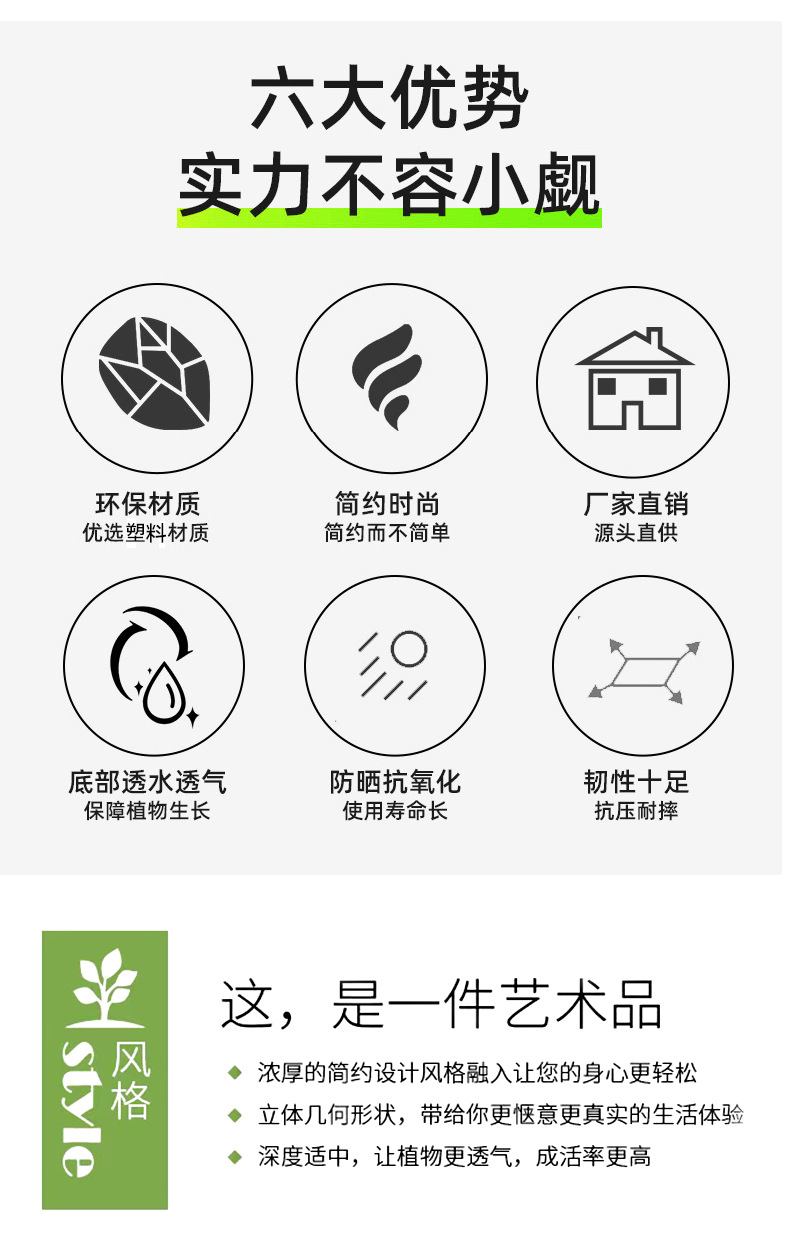 六大优势
实力不容小觑

环保材质
优选塑料材质

简约时尚
简约而不简单

厂家直销
源头直供

底部透水透气
保障植物生长

防晒抗氧化
使用寿命长

韧性十足
抗压耐摔

style
风格

这，是一件艺术品

◆ 浓厚的简约设计风格融入让您的身心更轻松
◆ 立体几何形状，带给你更惬意更真实的生活体验
◆ 深度适中，让植物更透气，成活率更高