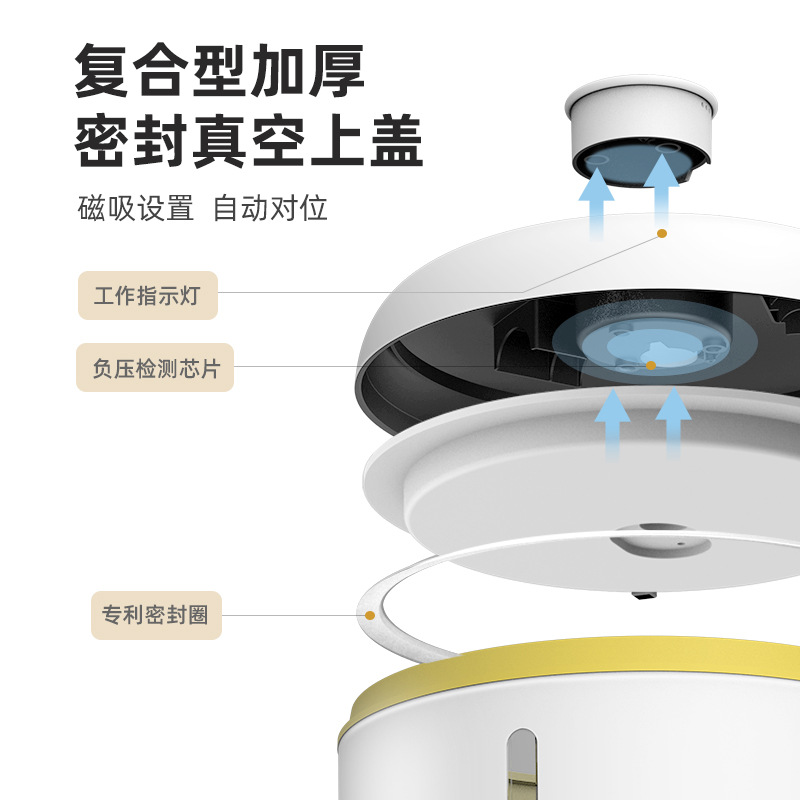 复合型加厚
密封真空上盖

磁吸设置 自动对位

工作指示灯

负压检测芯片

专利密封圈