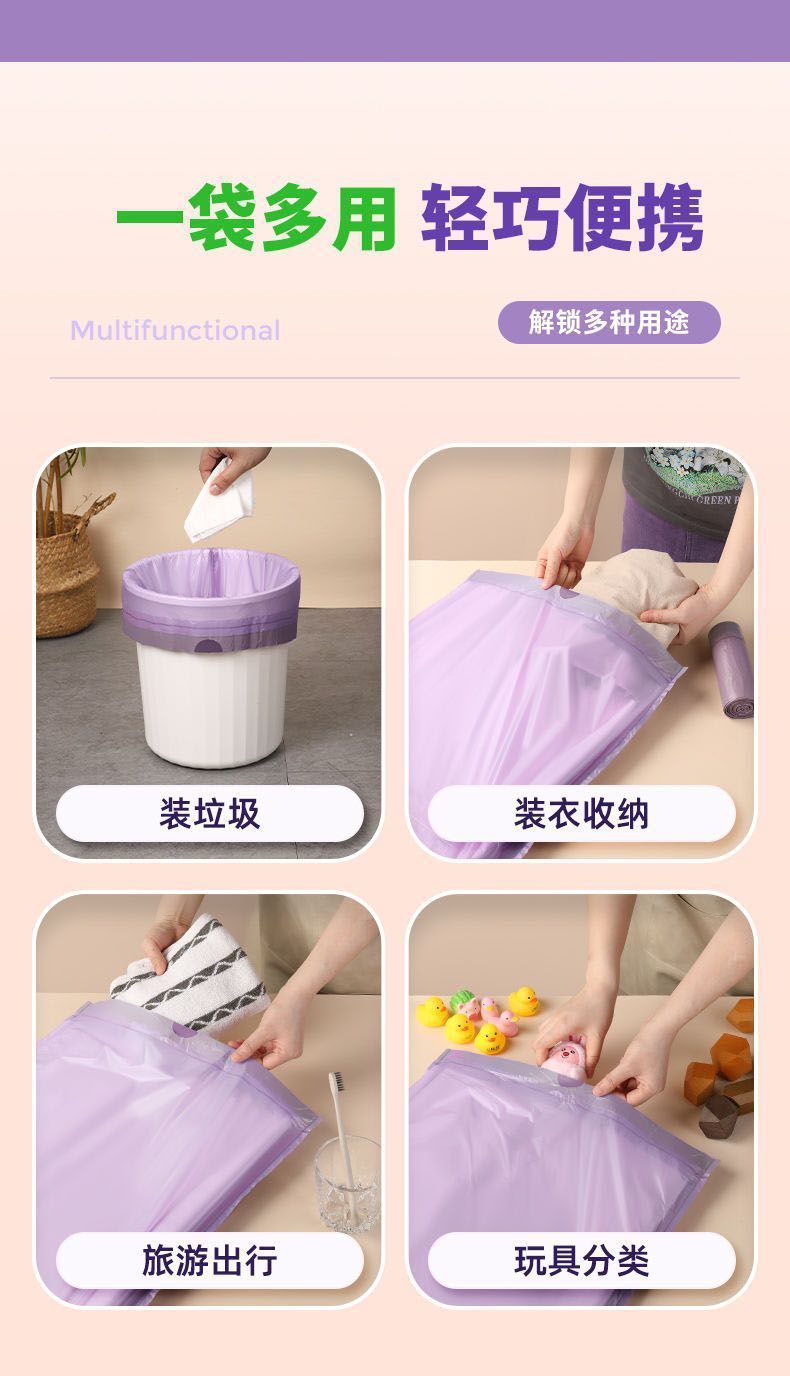 一袋多用 轻巧便携

Multifunctional

解锁多种用途

装垃圾

装衣收纳

旅游出行

玩具分类