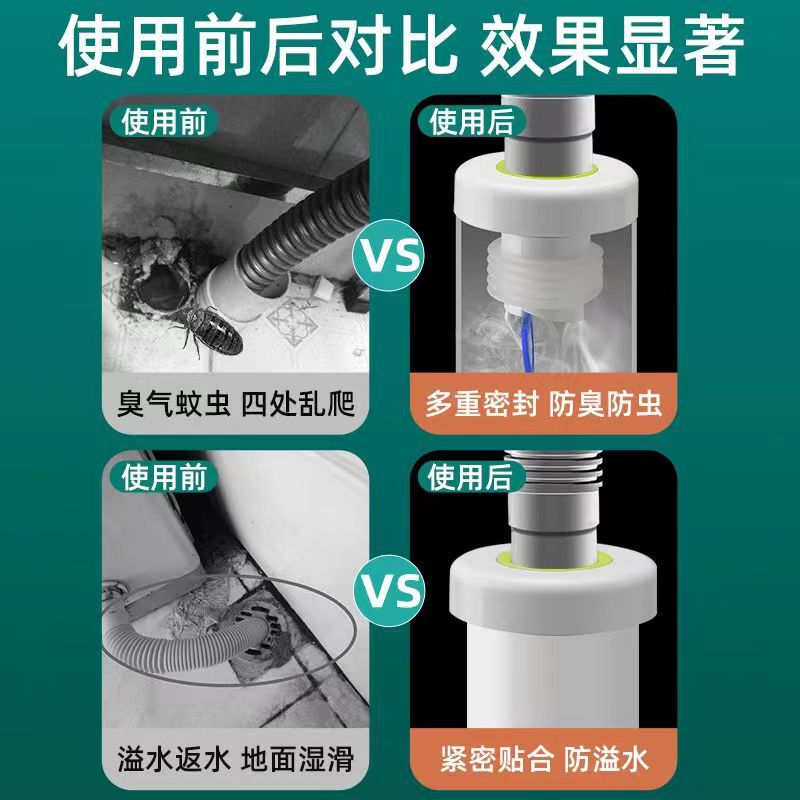 使用前后对比 效果显著

使用前

臭气蚊虫 四处乱爬

VS

使用后

多重密封 防臭防虫

使用前

溢水返水 地面湿滑

VS

使用后

紧密贴合 防溢水