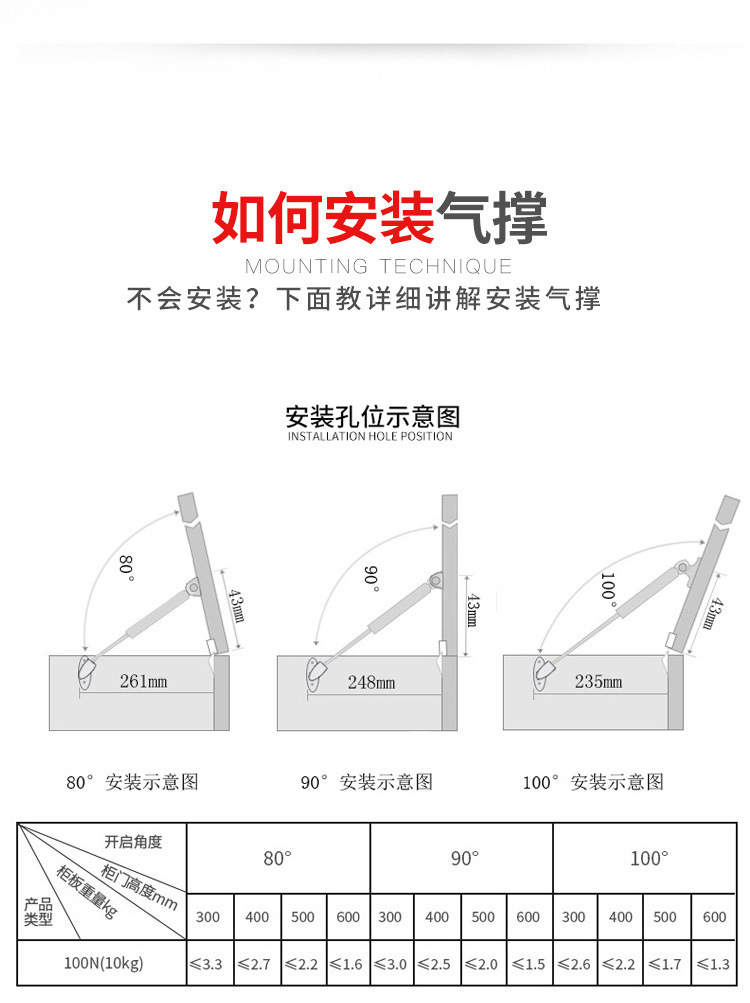 如何安装气撑
MOUNTING TECHNIQUE
不会安装？下面教详细讲解安装气撑

安装孔位示意图
INSTALLATION HOLE POSITION

80°
43mm
261mm

90°
43mm
248mm

100°
43mm
235mm

80° 安装示意图

90° 安装示意图

100° 安装示意图

| 开启角度 / 柜门高度mm / 柜板重量kg / 产品类型 | 80° | | | | 90° | | | | 100° | | | |
|---|---|---|---|---|---|---|---|---|---|---|---|---|
| | 300 | 400 | 500 | 600 | 300 | 400 | 500 | 600 | 300 | 400 | 500 | 600 |
| 100N(10kg) | ≤3.3 | ≤2.7 | ≤2.2 | ≤1.6 | ≤3.0 | ≤2.5 | ≤2.0 | ≤1.5 | ≤2.6 | ≤2.2 | ≤1.7 | ≤1.3 |