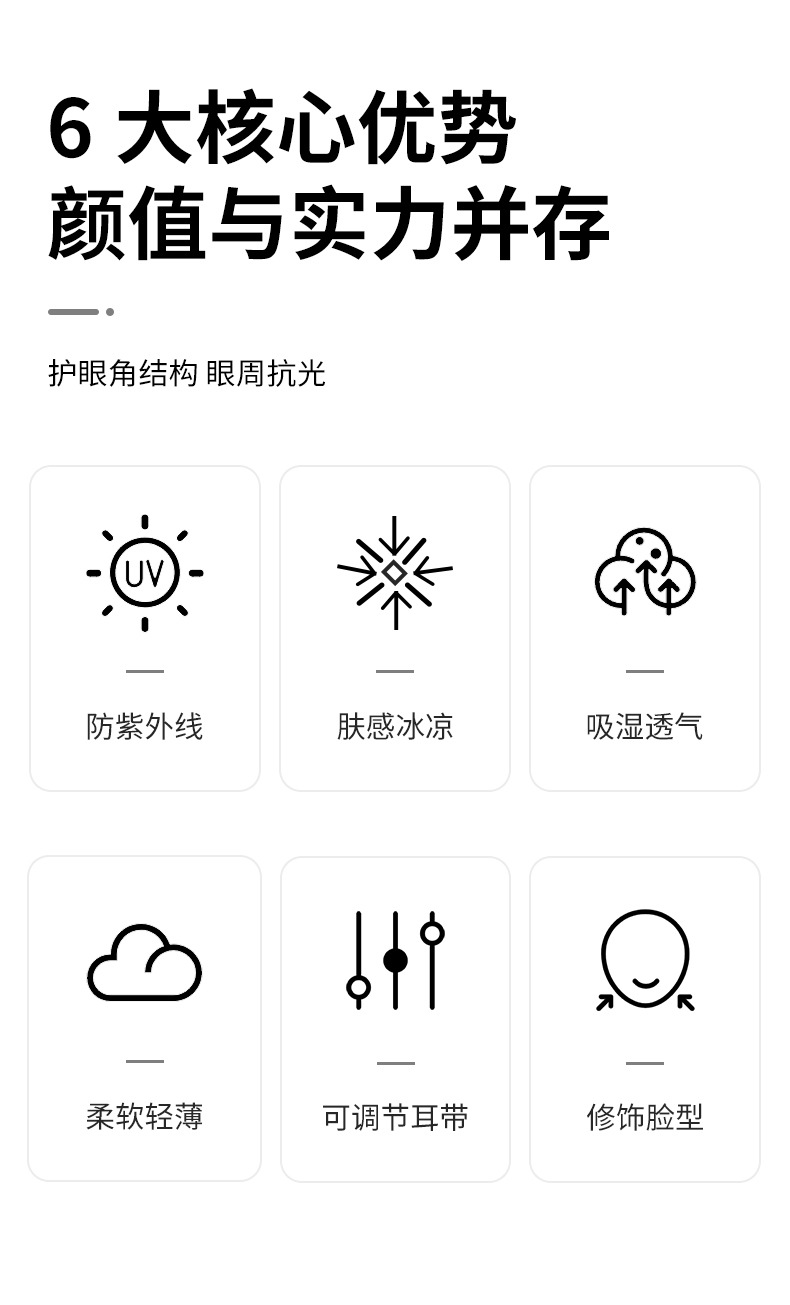 6大核心优势
颜值与实力并存

护眼角结构 眼周抗光

UV

防紫外线

肤感冰凉

吸湿透气

柔软轻薄

可调节耳带

修饰脸型