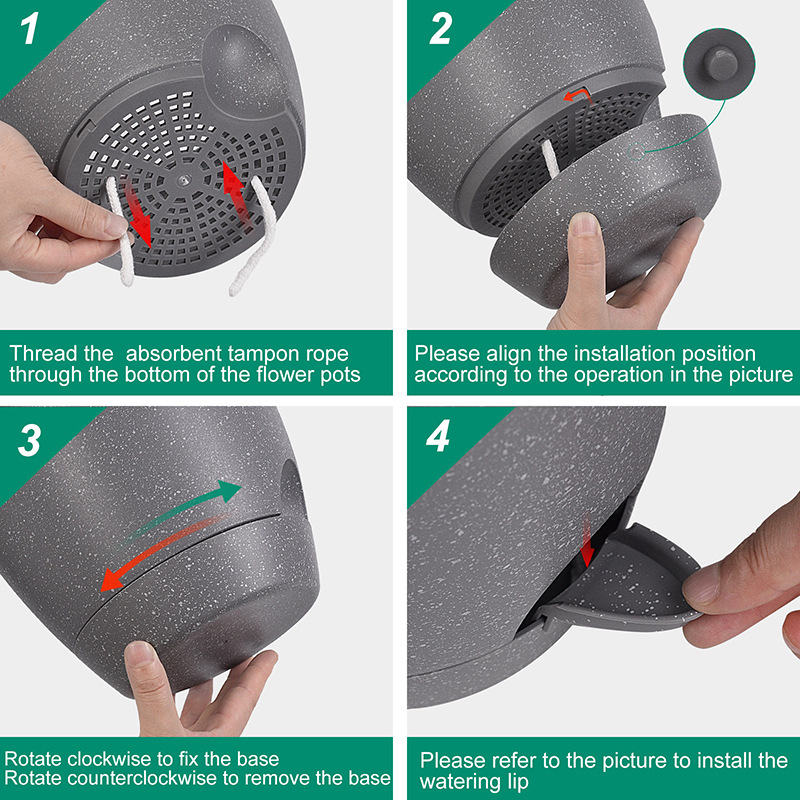 1

Thread the  absorbent tampon rope through the bottom of the flower pots

2

Please align the installation position according to the operation in the picture

3

Rotate clockwise to fix the base
Rotate counterclockwise to remove the base

4

Please refer to the picture to install the watering lip